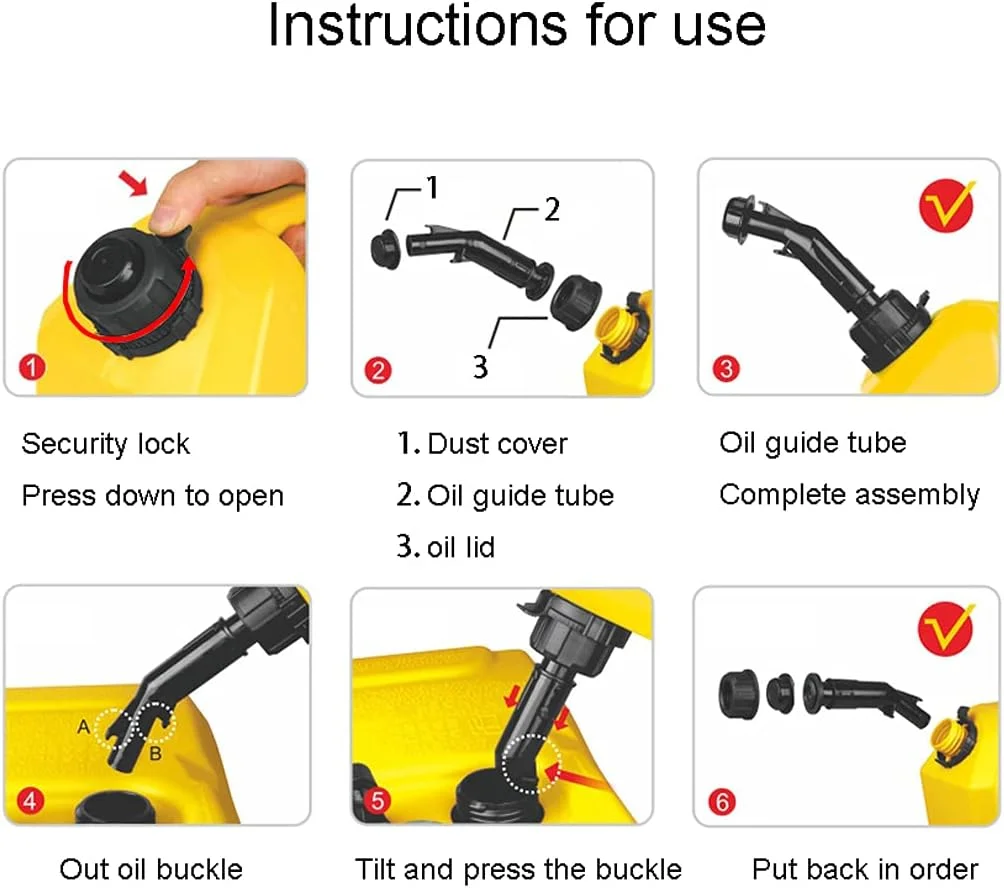 Instructions for use

1

Security lock
Press down to open

1
2
3
2

1. Dust cover
2. Oil guide tube
3. oil lid

3

Oil guide tube
Complete assembly

A
B
4

Out oil buckle

5

Tilt and press the buckle

6

Put back in order