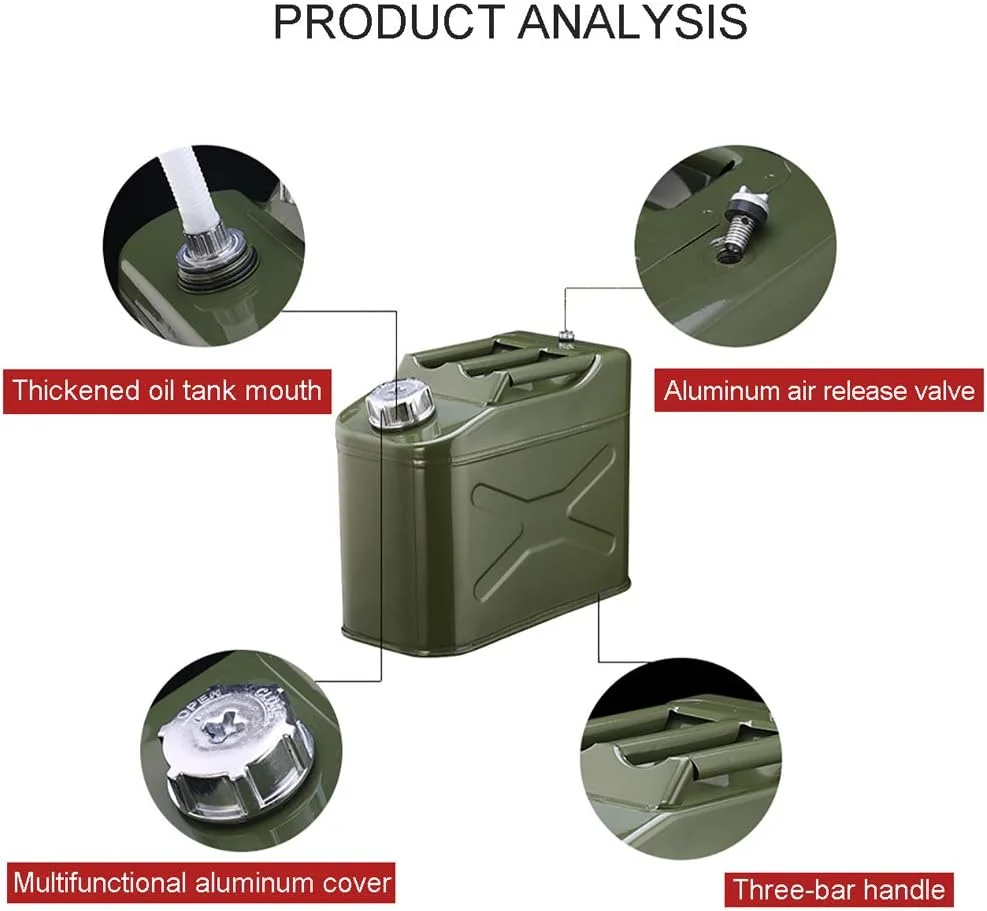 PRODUCT ANALYSIS

Thickened oil tank mouth

Aluminum air release valve

OPEN CLOSE

Multifunctional aluminum cover

Three-bar handle