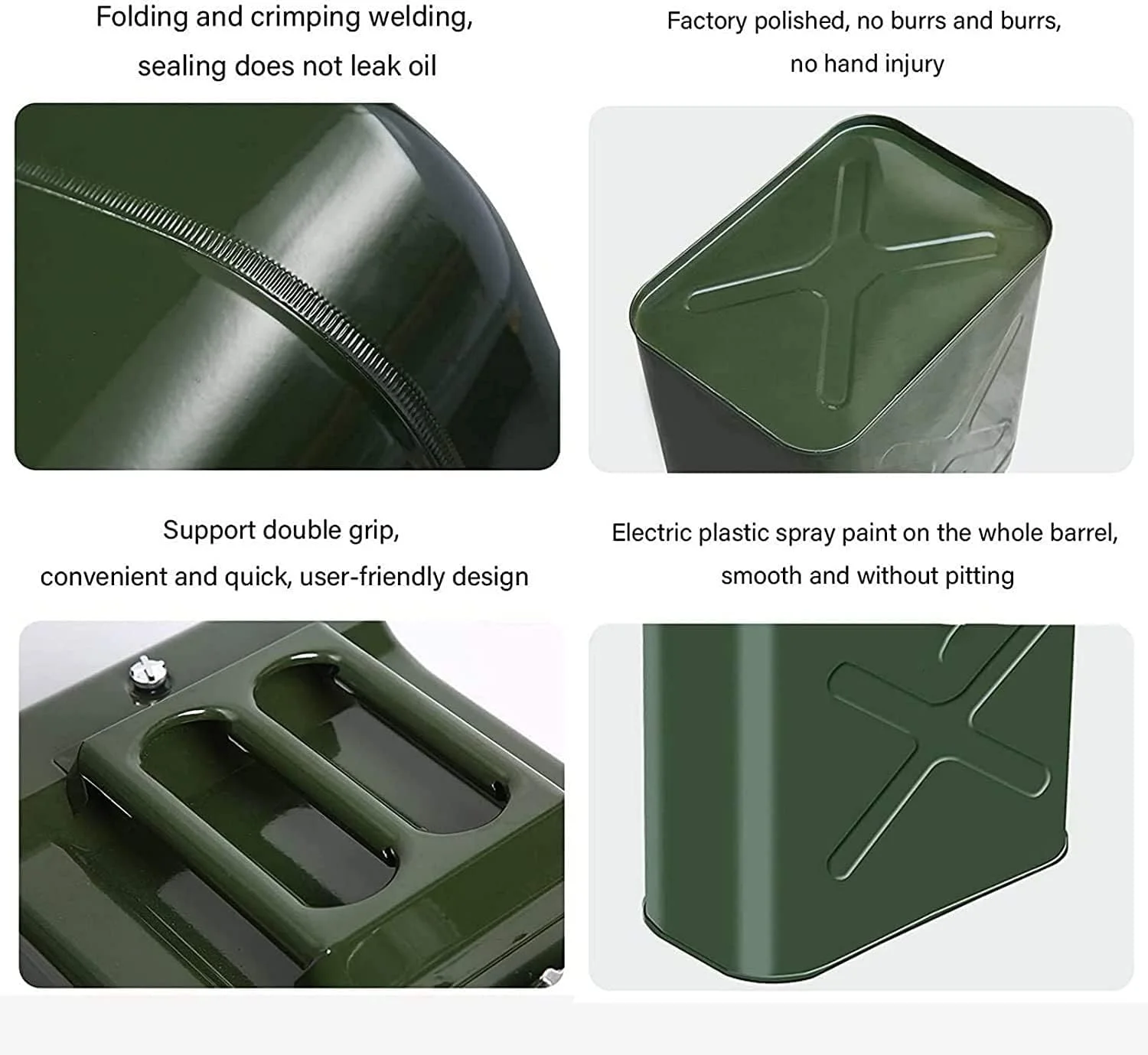 Folding and crimping welding, sealing does not leak oil

Factory polished, no burrs and burrs, no hand injury

Support double grip, convenient and quick, user-friendly design

Electric plastic spray paint on the whole barrel, smooth and without pitting