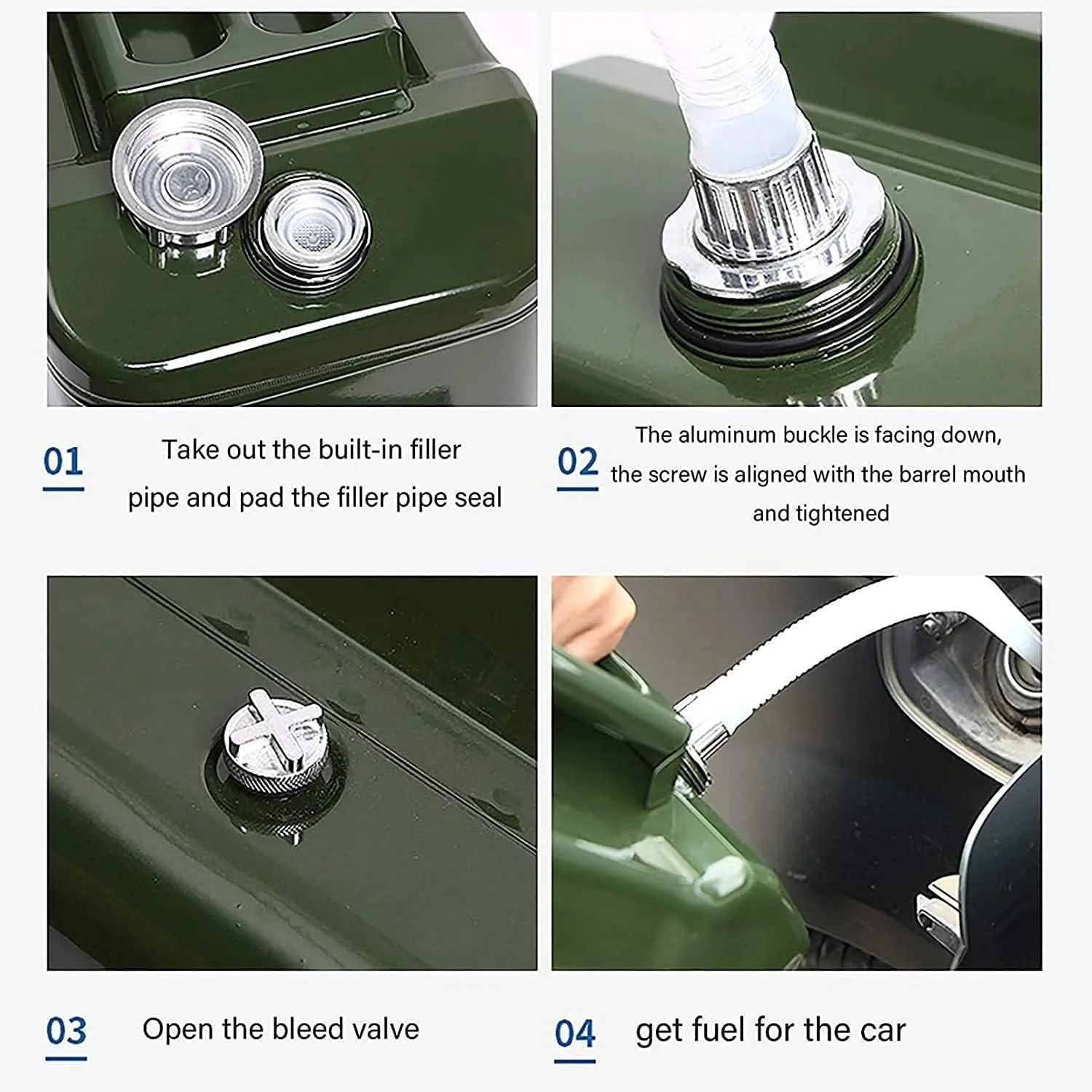 01

Take out the built-in filler pipe and pad the filler pipe seal

02

The aluminum buckle is facing down, the screw is aligned with the barrel mouth and tightened

03

Open the bleed valve

04

get fuel for the car