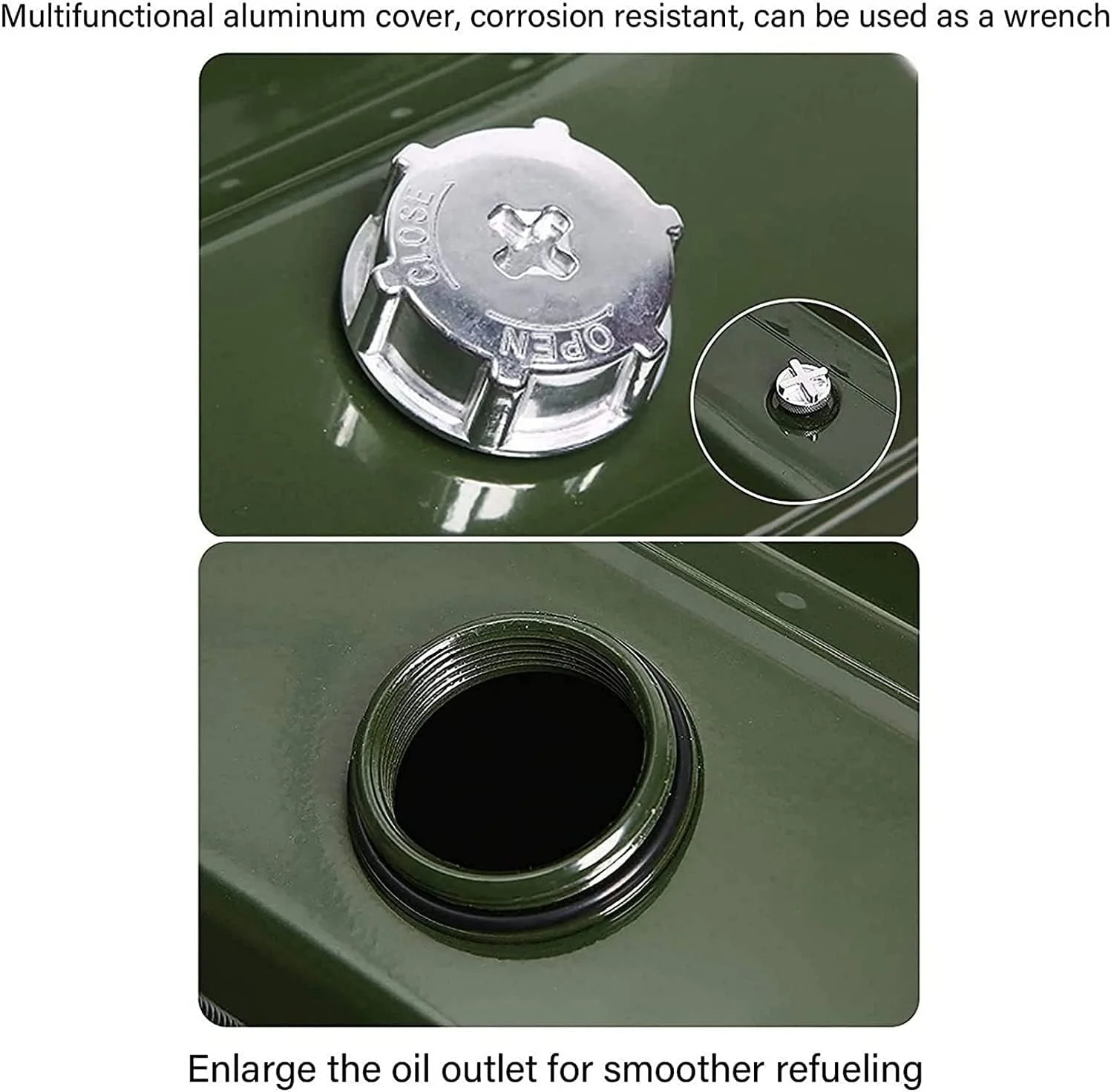 Multifunctional aluminum cover, corrosion resistant, can be used as a wrench

CLOSE

OPEN

Enlarge the oil outlet for smoother refueling