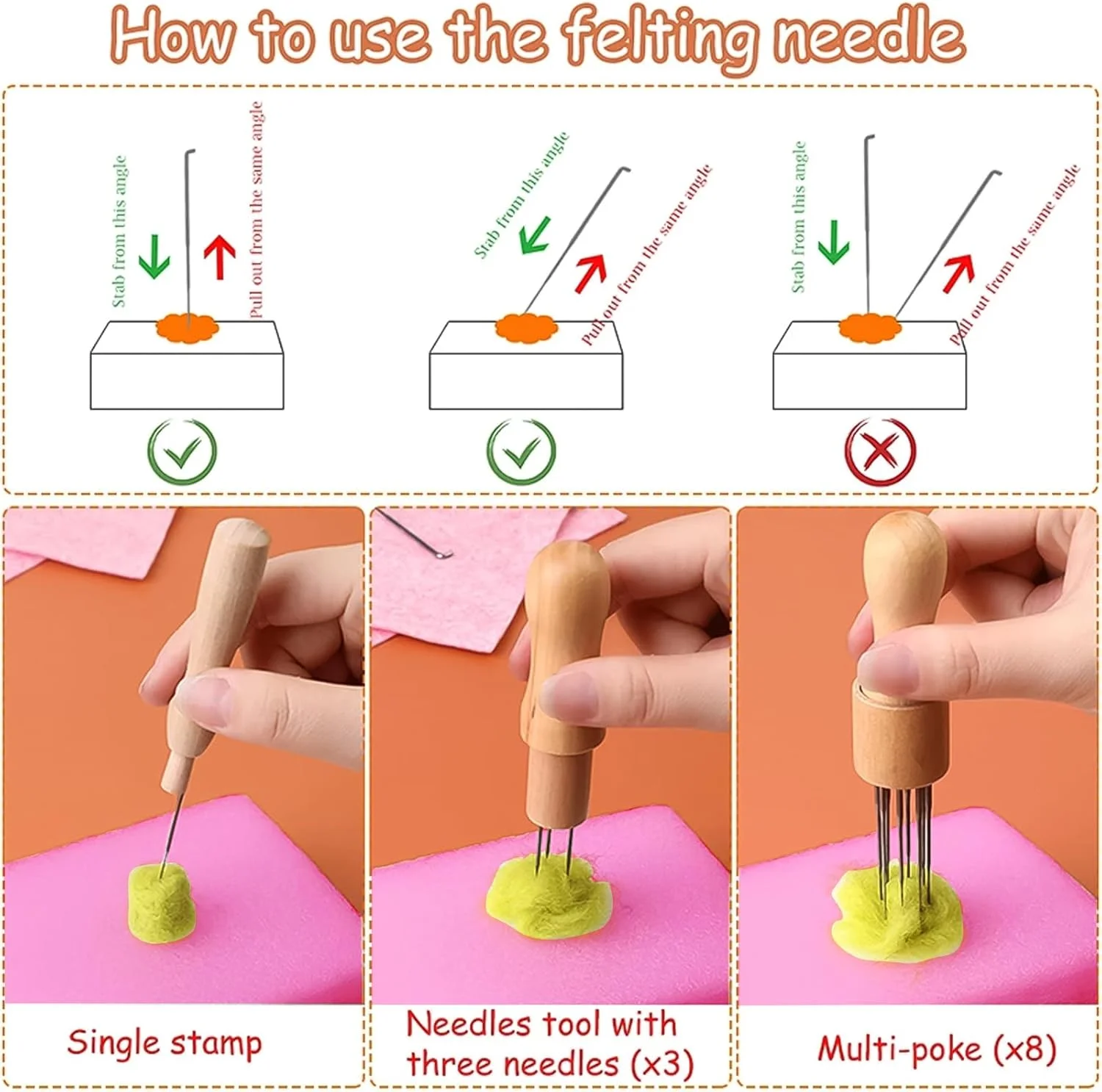 How to use the felting needle

Stab from this angle
Pull out from the same angle

Stab from this angle
Pull out from the same angle

Stab from this angle
Pull out from the same angle

Single stamp

Needles tool with three needles (x3)

Multi-poke (x8)