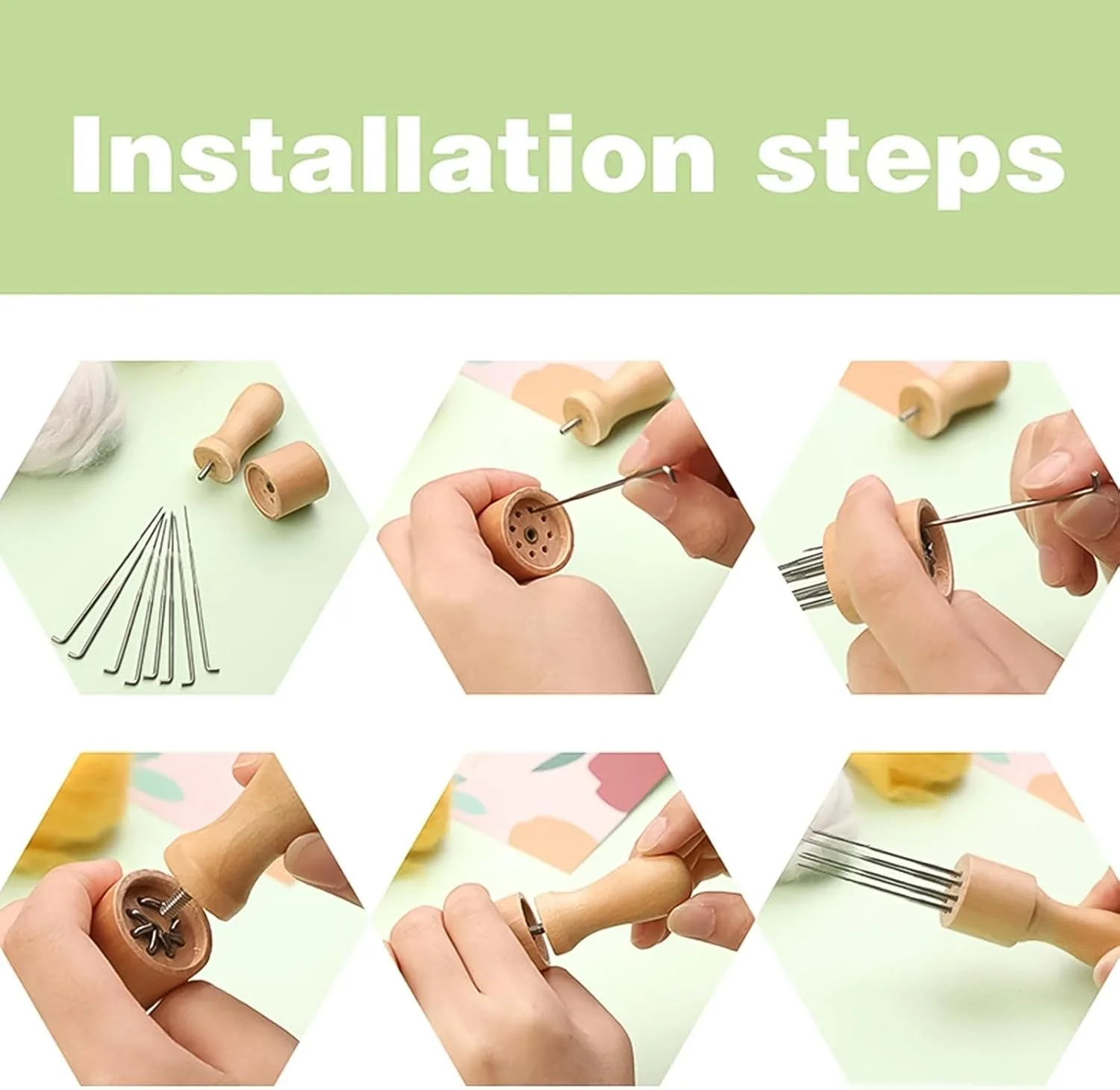 Installation steps