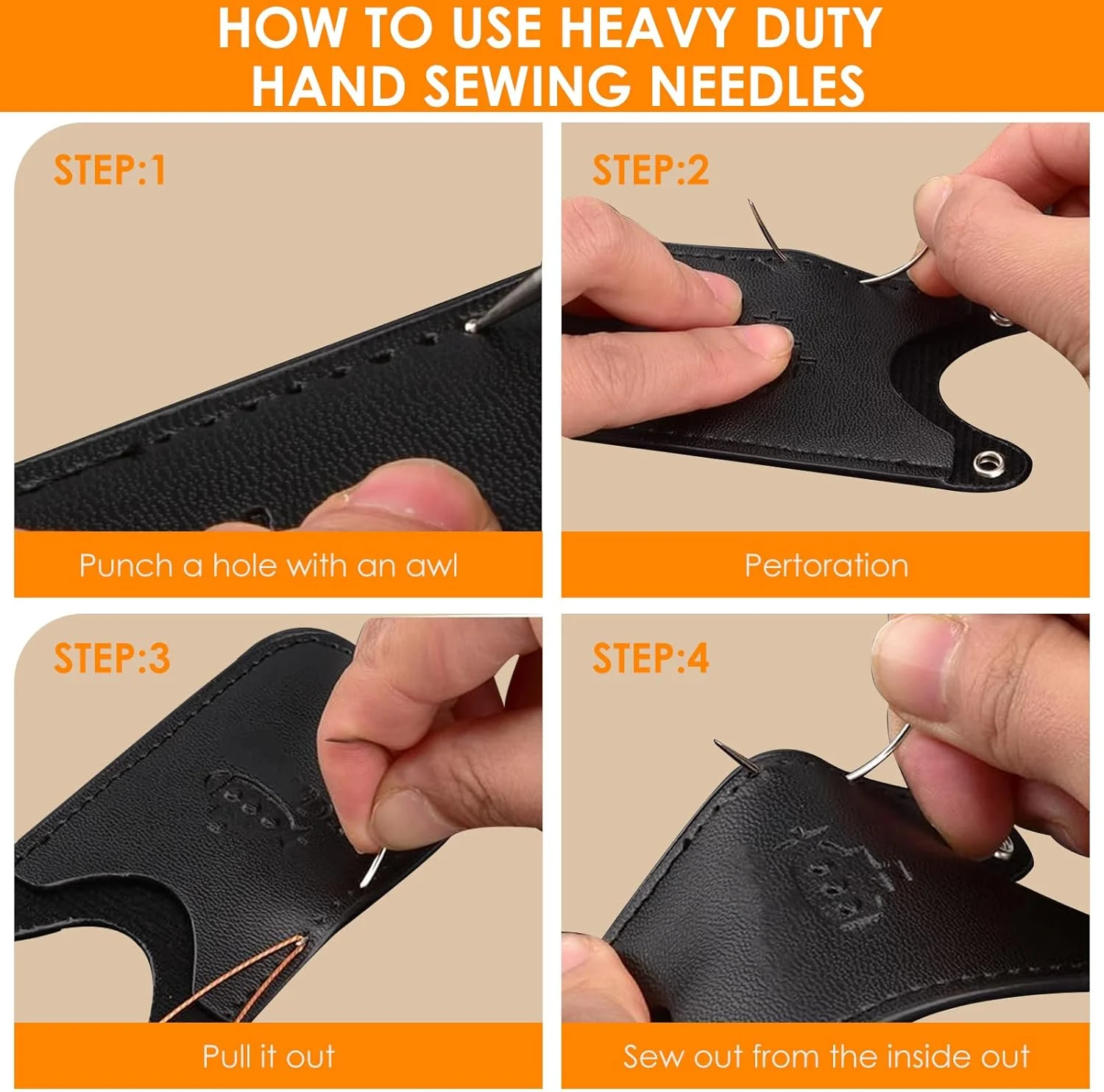 HOW TO USE HEAVY DUTY HAND SEWING NEEDLES

STEP:1

Punch a hole with an awl

STEP:2

Pertoration

STEP:3

Pull it out

STEP:4

Sew out from the inside out