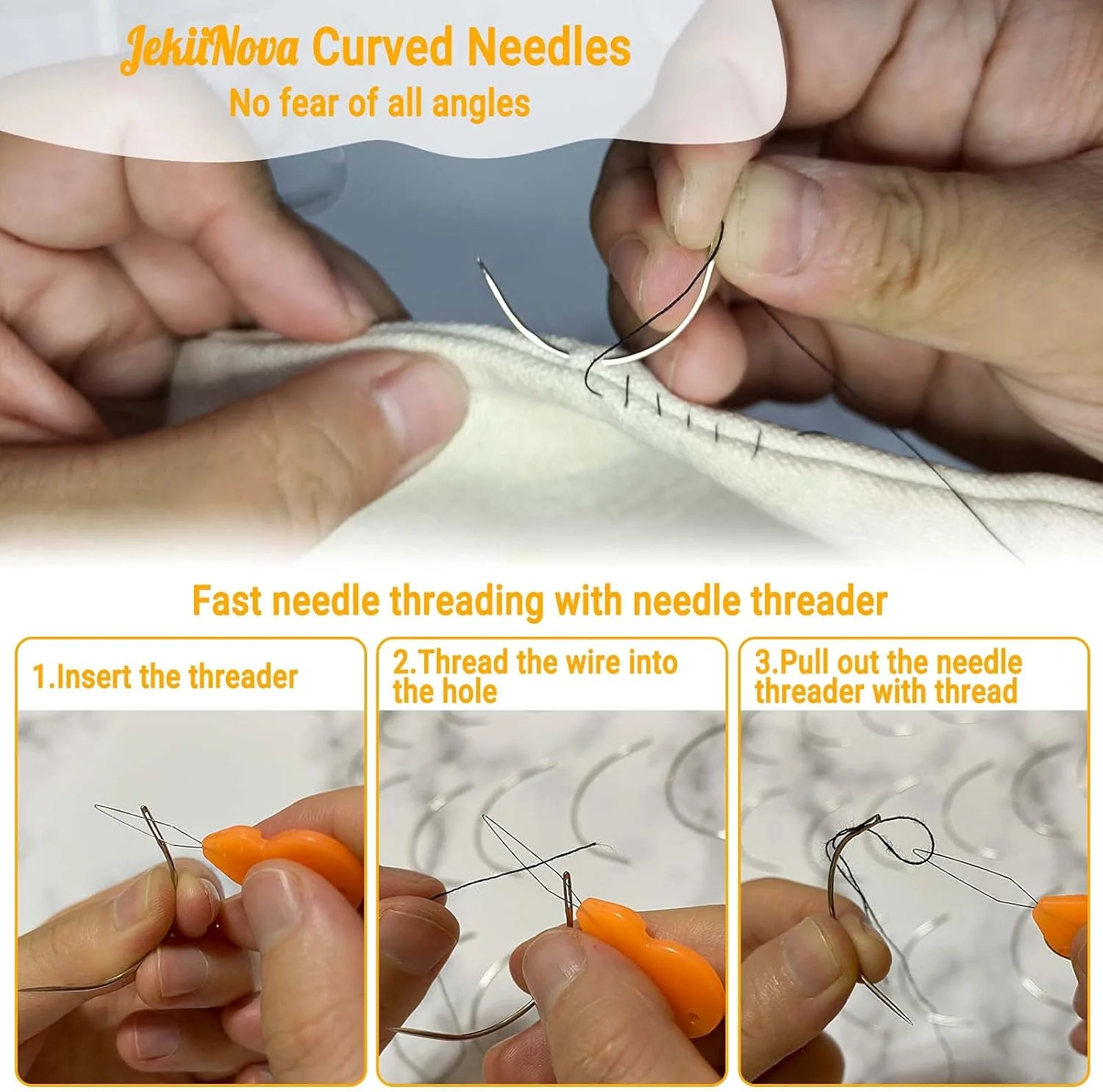 JekiiNova Curved Needles
No fear of all angles

Fast needle threading with needle threader

1.Insert the threader

2.Thread the wire into the hole

3.Pull out the needle threader with thread