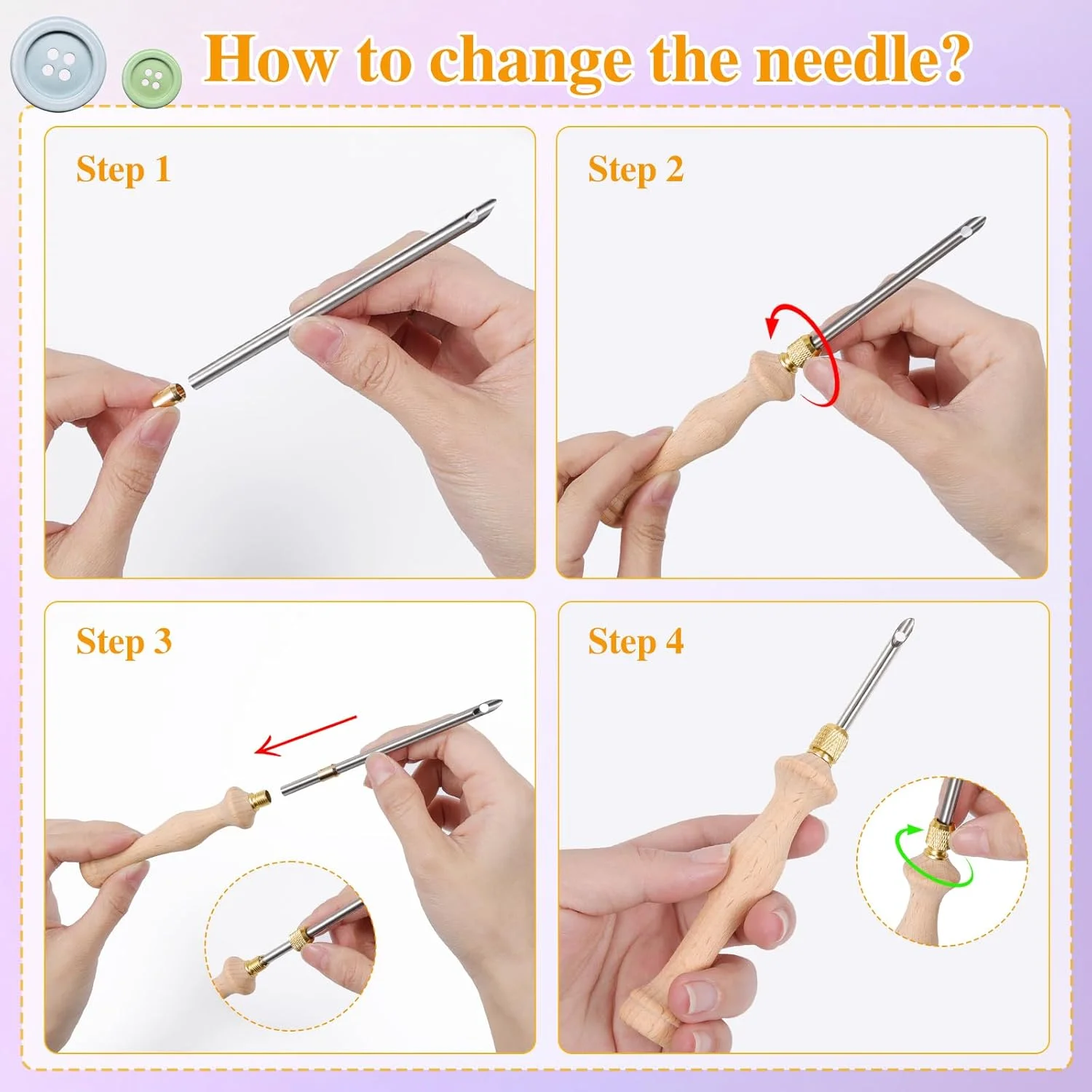 How to change the needle?

Step 1

Step 2

Step 3

Step 4