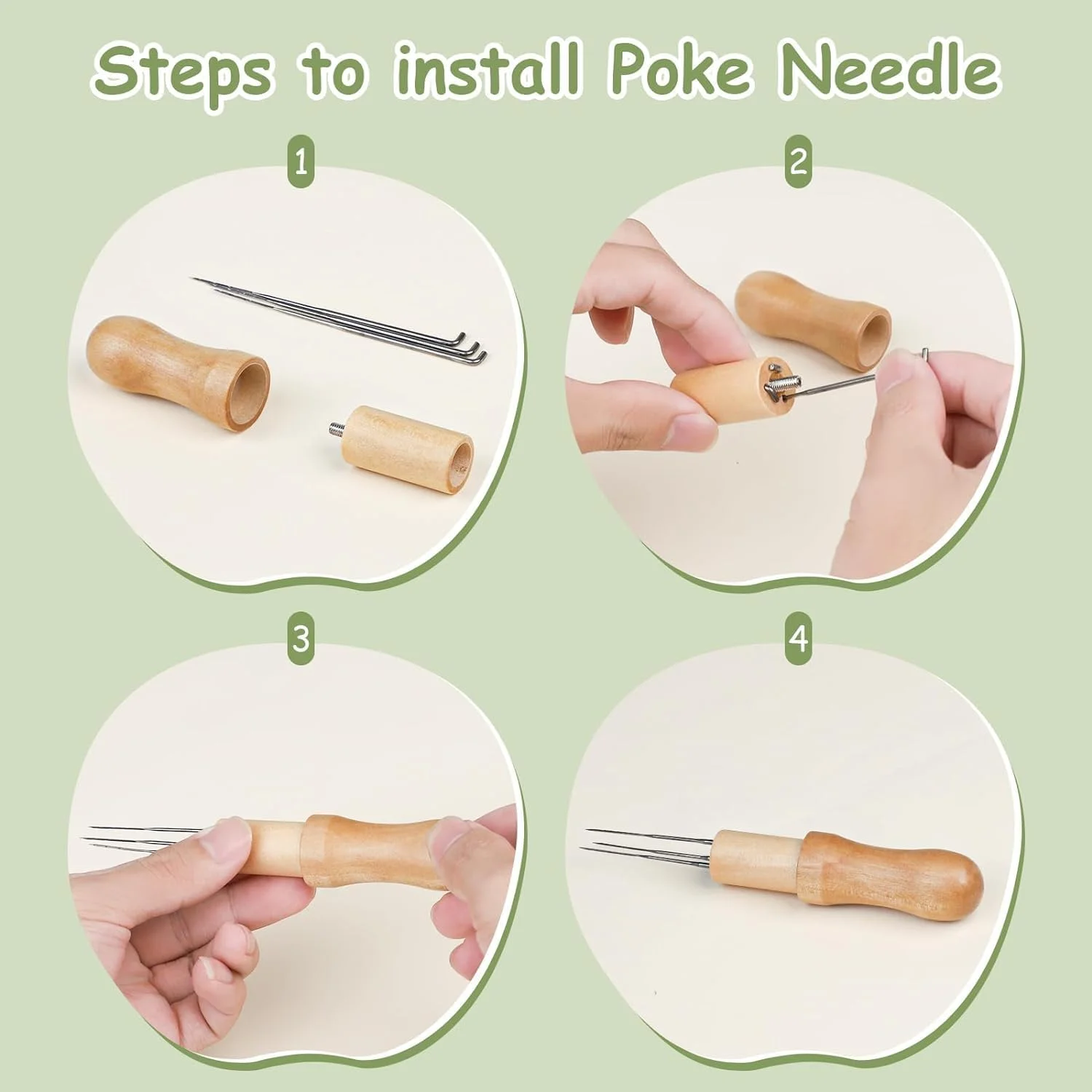 Steps to install Poke Needle

1

2

3

4