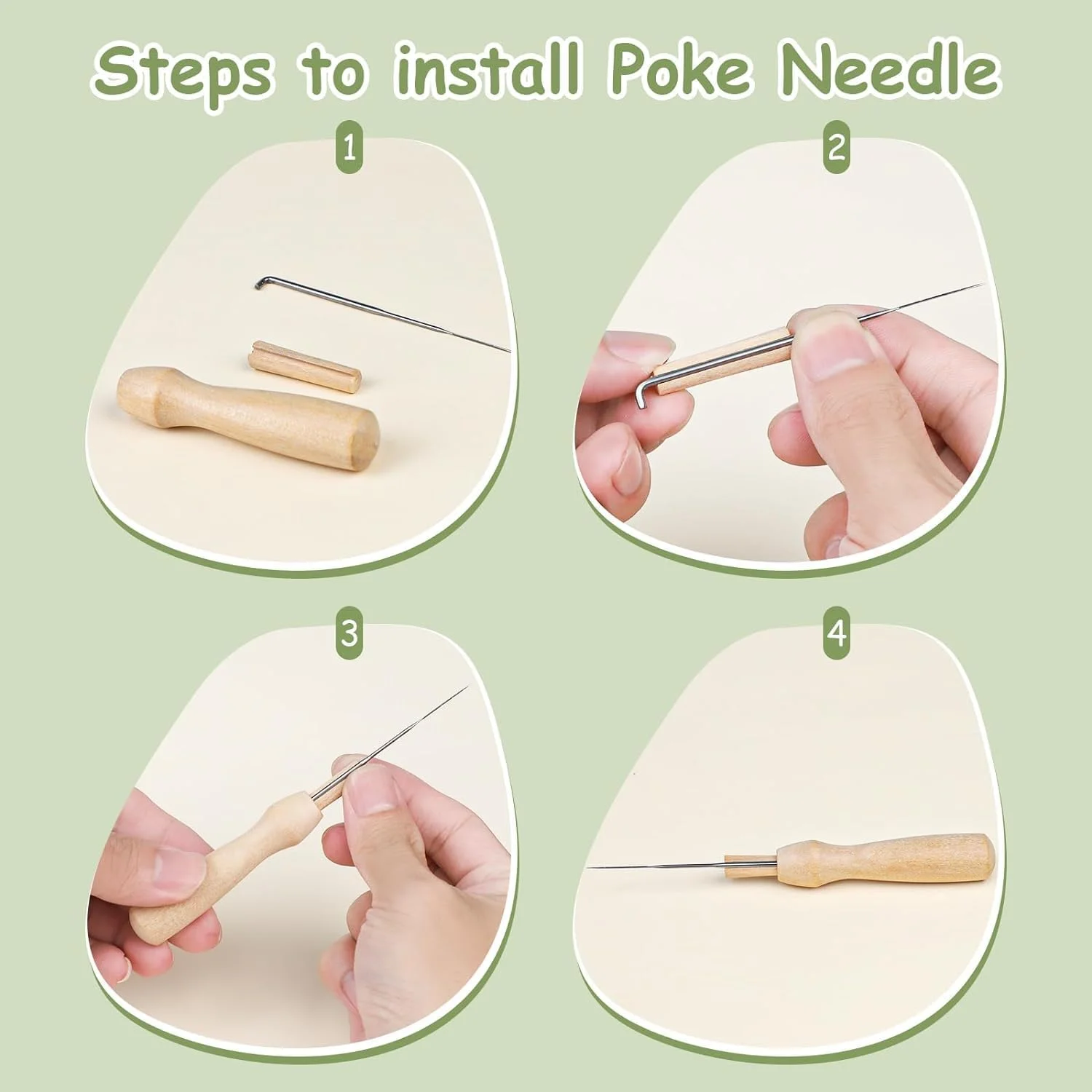 Steps to install Poke Needle

1

2

3

4