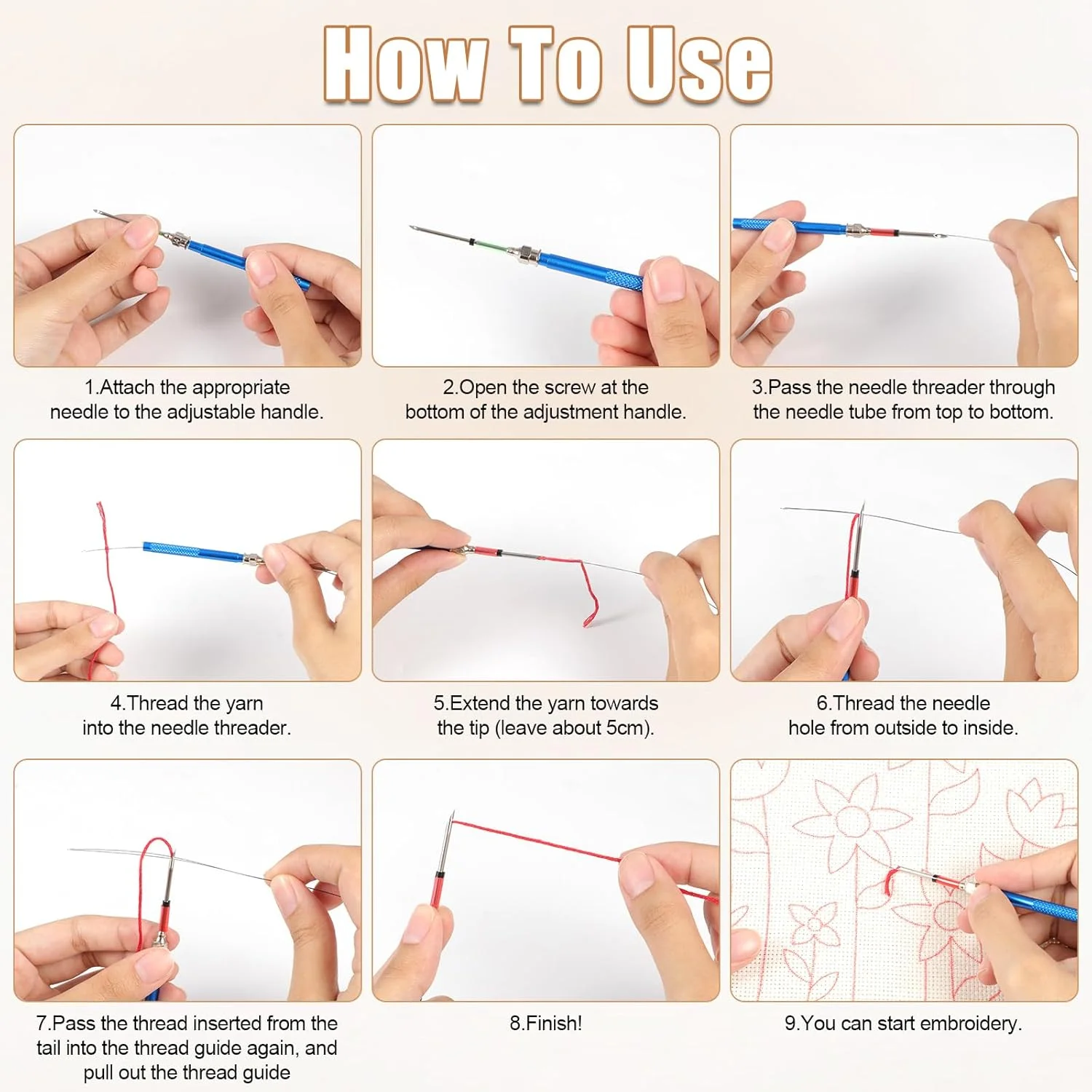 How To Use

1.Attach the appropriate needle to the adjustable handle.

2.Open the screw at the bottom of the adjustment handle.

3.Pass the needle threader through the needle tube from top to bottom.

4.Thread the yarn into the needle threader.

5.Extend the yarn towards the tip (leave about 5cm).

6.Thread the needle hole from outside to inside.

7.Pass the thread inserted from the tail into the thread guide again, and pull out the thread guide

8.Finish!

9.You can start embroidery.