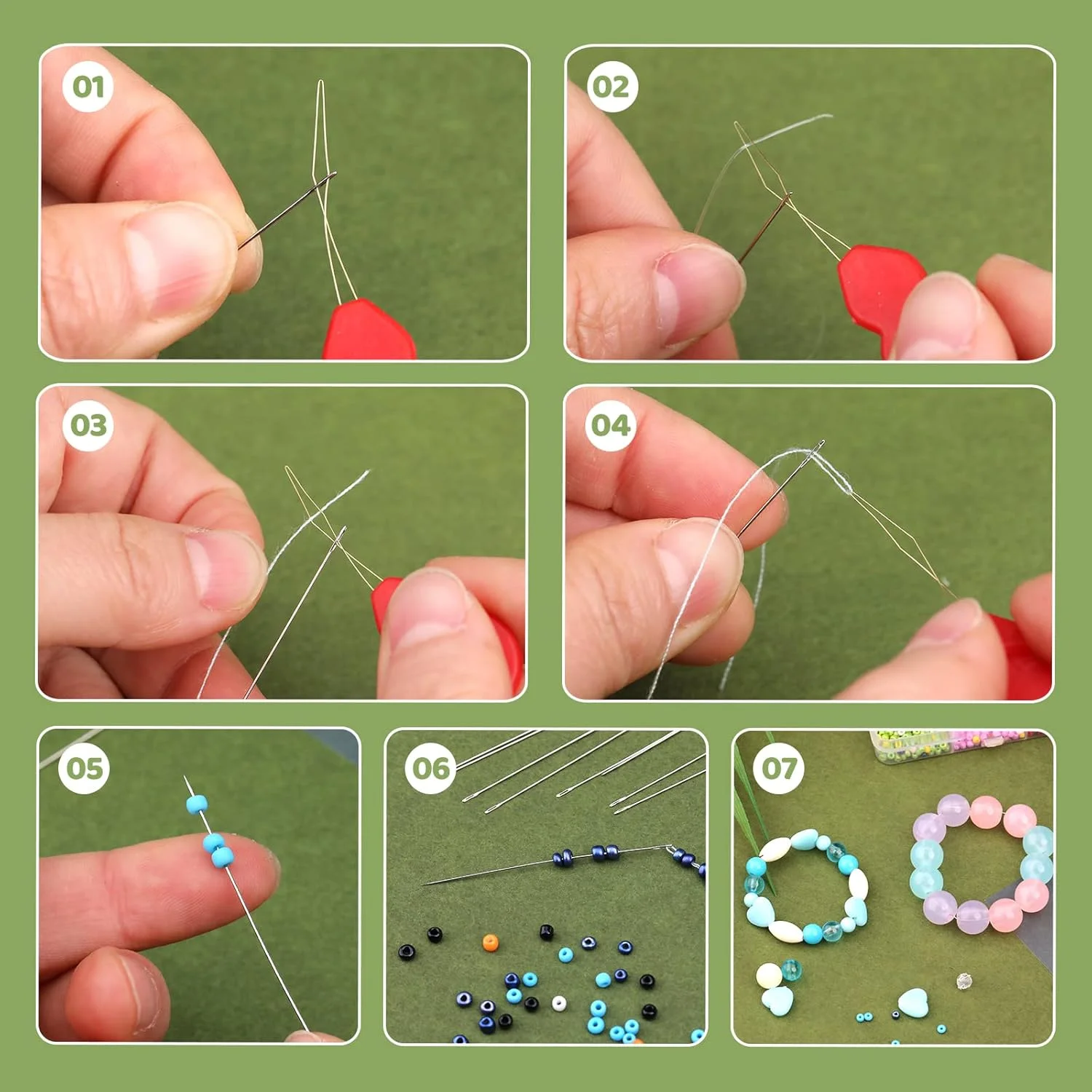 01

02

03

04

05

06

07