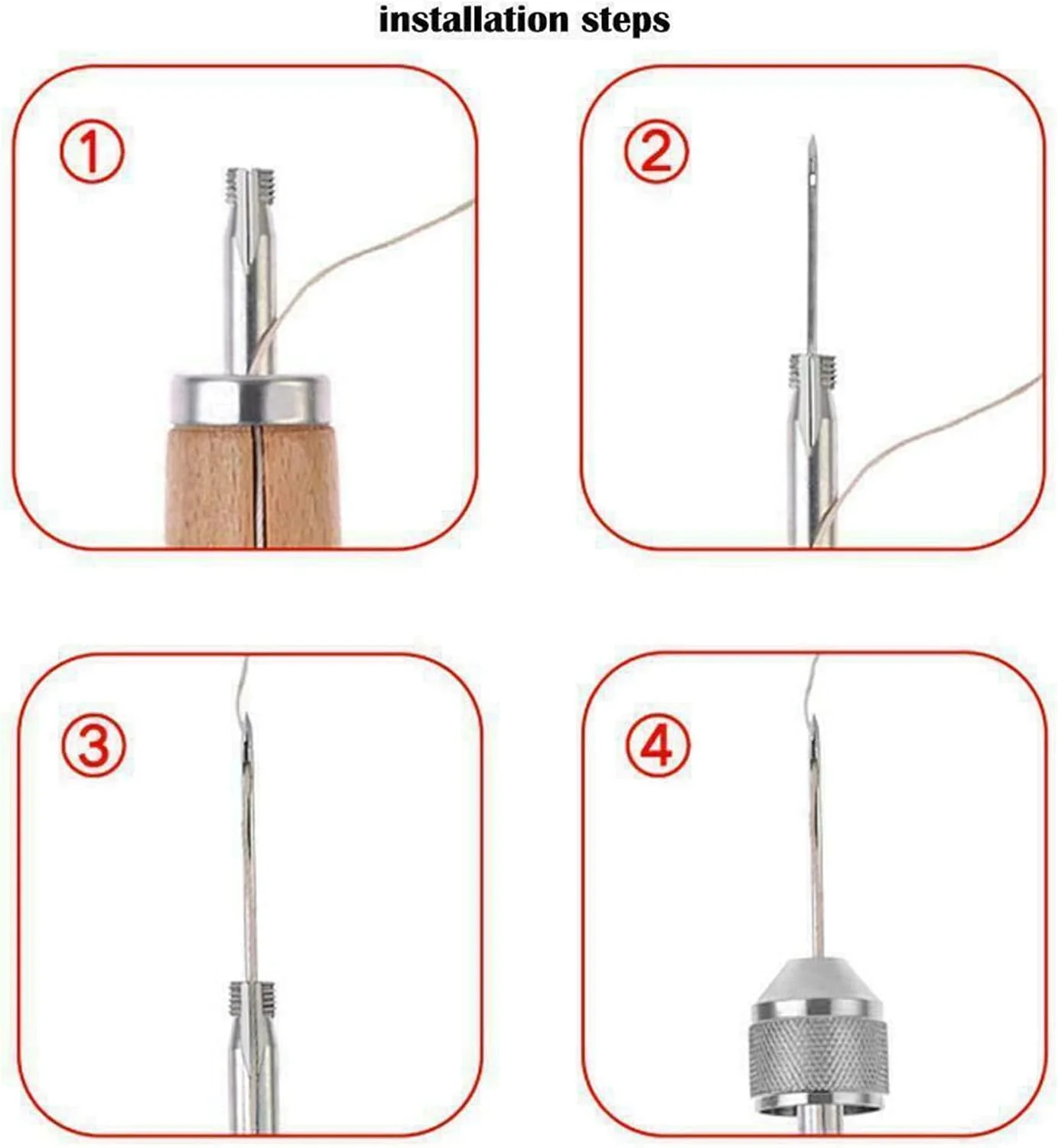 installation steps

①

②

③

④