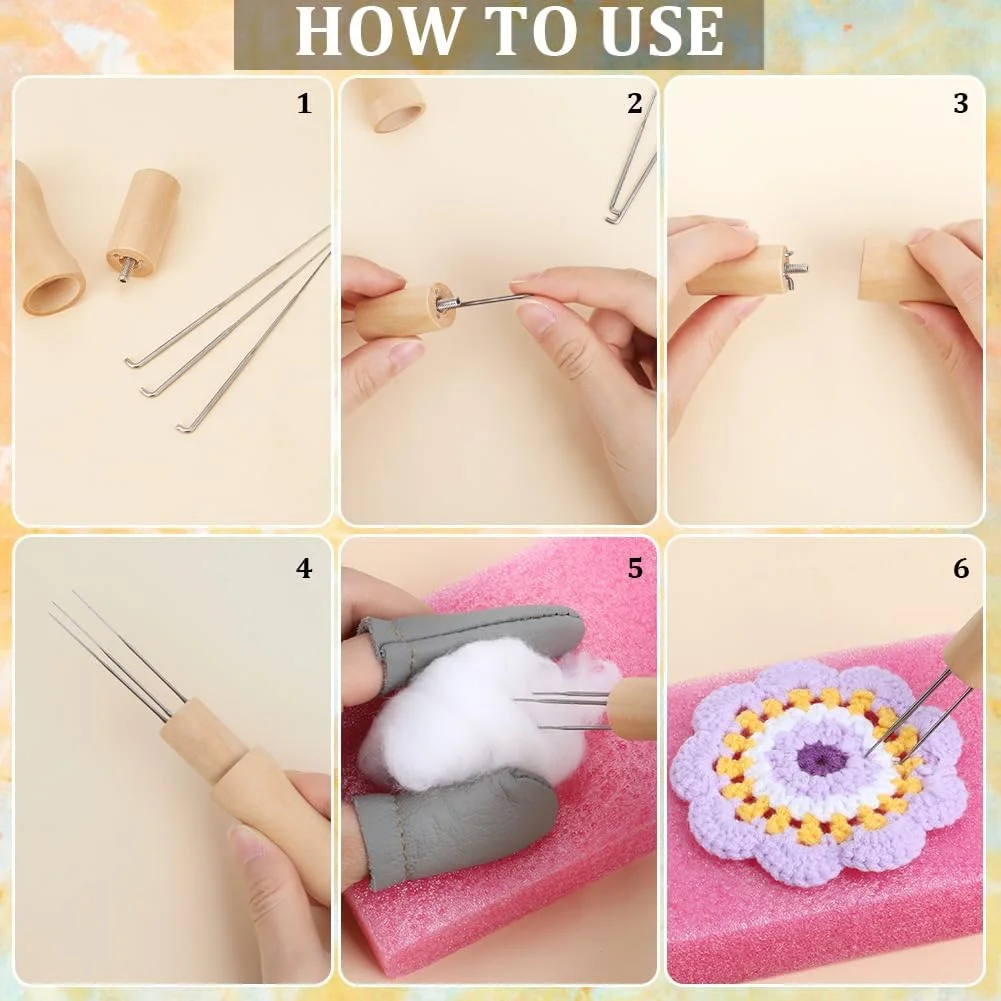 HOW TO USE

1

2

3

4

5

6