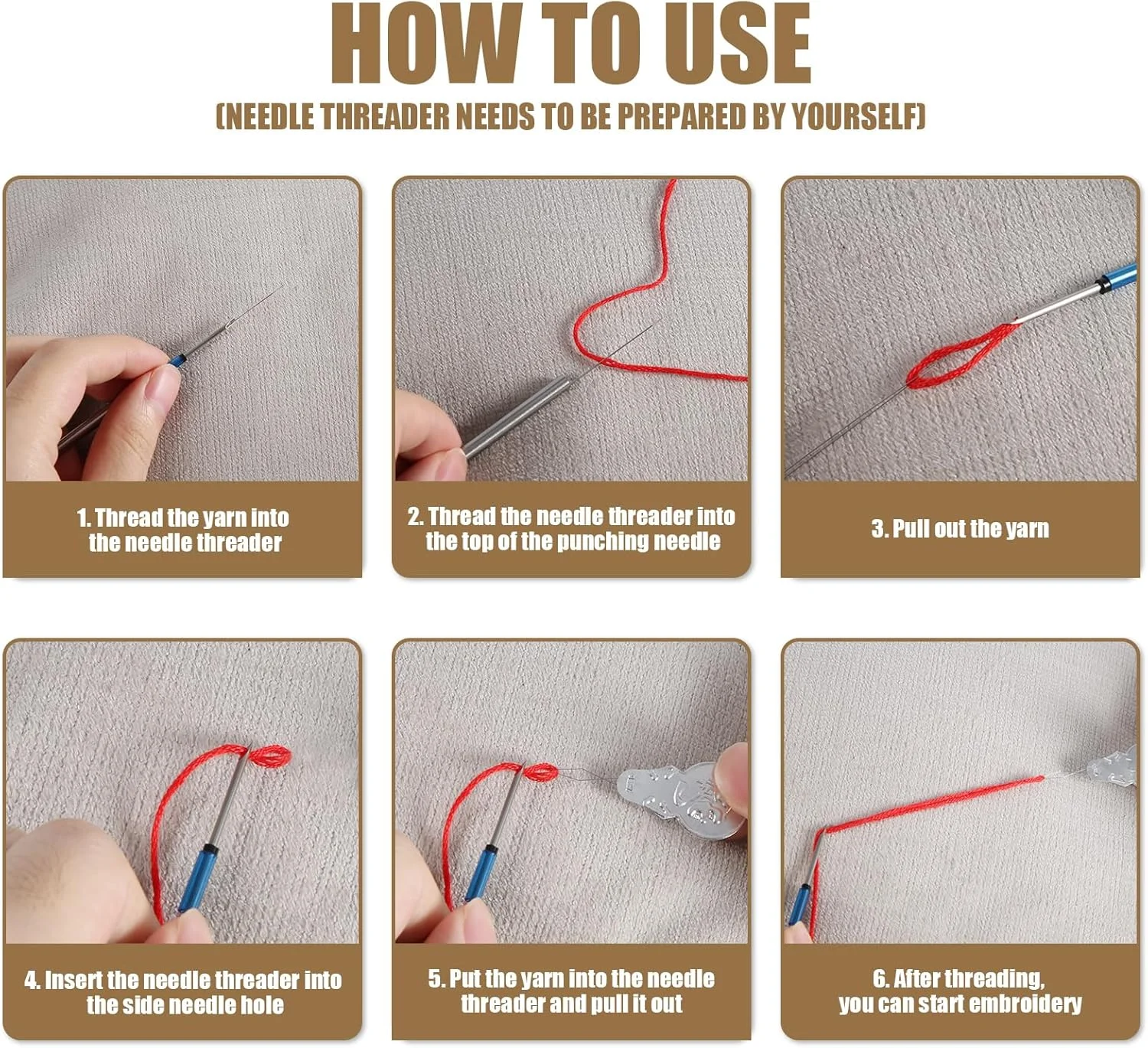 HOW TO USE

(NEEDLE THREADER NEEDS TO BE PREPARED BY YOURSELF)

1. Thread the yarn into the needle threader

2. Thread the needle threader into the top of the punching needle

3. Pull out the yarn

4. Insert the needle threader into the side needle hole

5. Put the yarn into the needle threader and pull it out

6. After threading, you can start embroidery