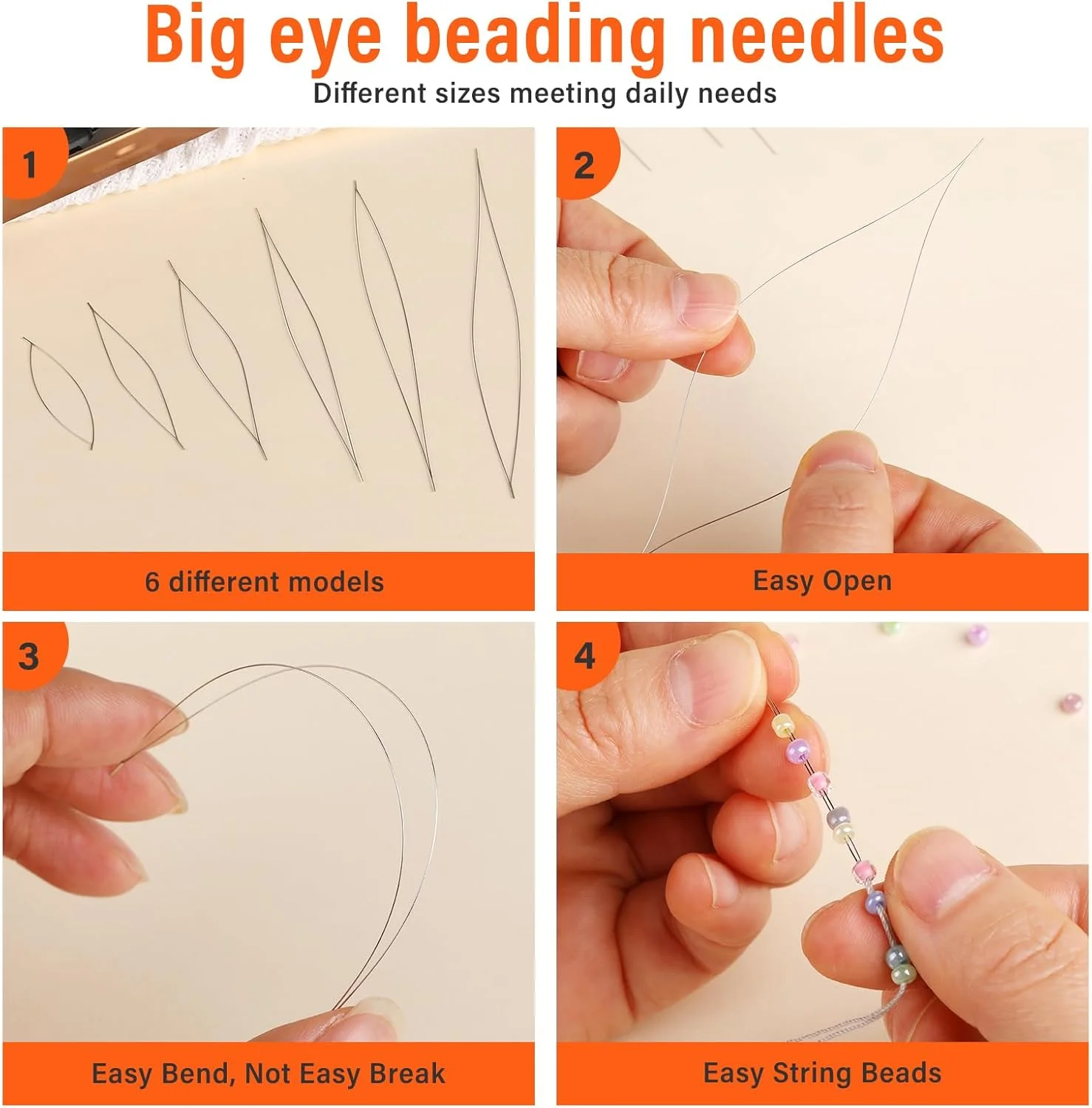 Big eye beading needles
Different sizes meeting daily needs

1
6 different models

2
Easy Open

3
Easy Bend, Not Easy Break

4
Easy String Beads