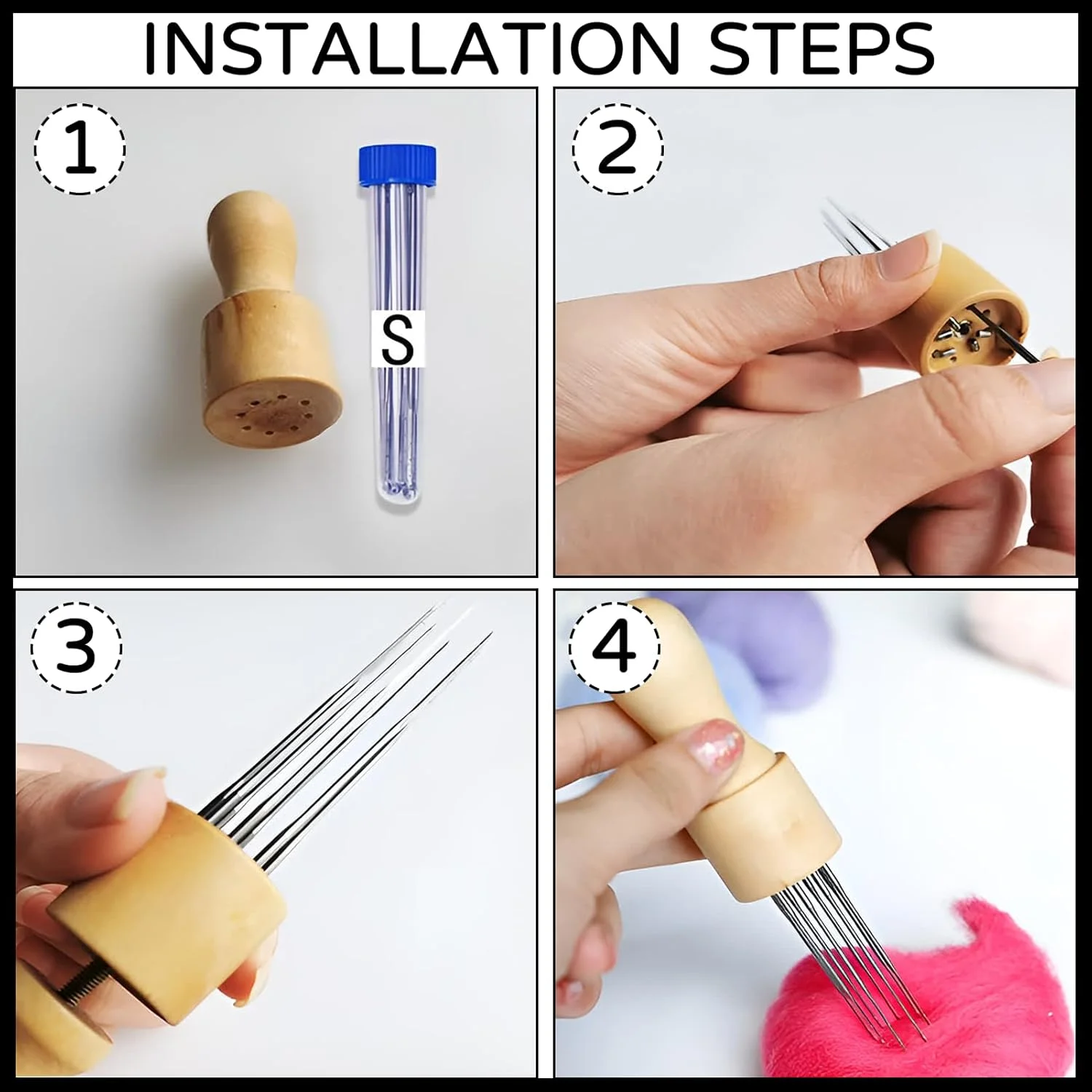 INSTALLATION STEPS

1

S

2

3

4