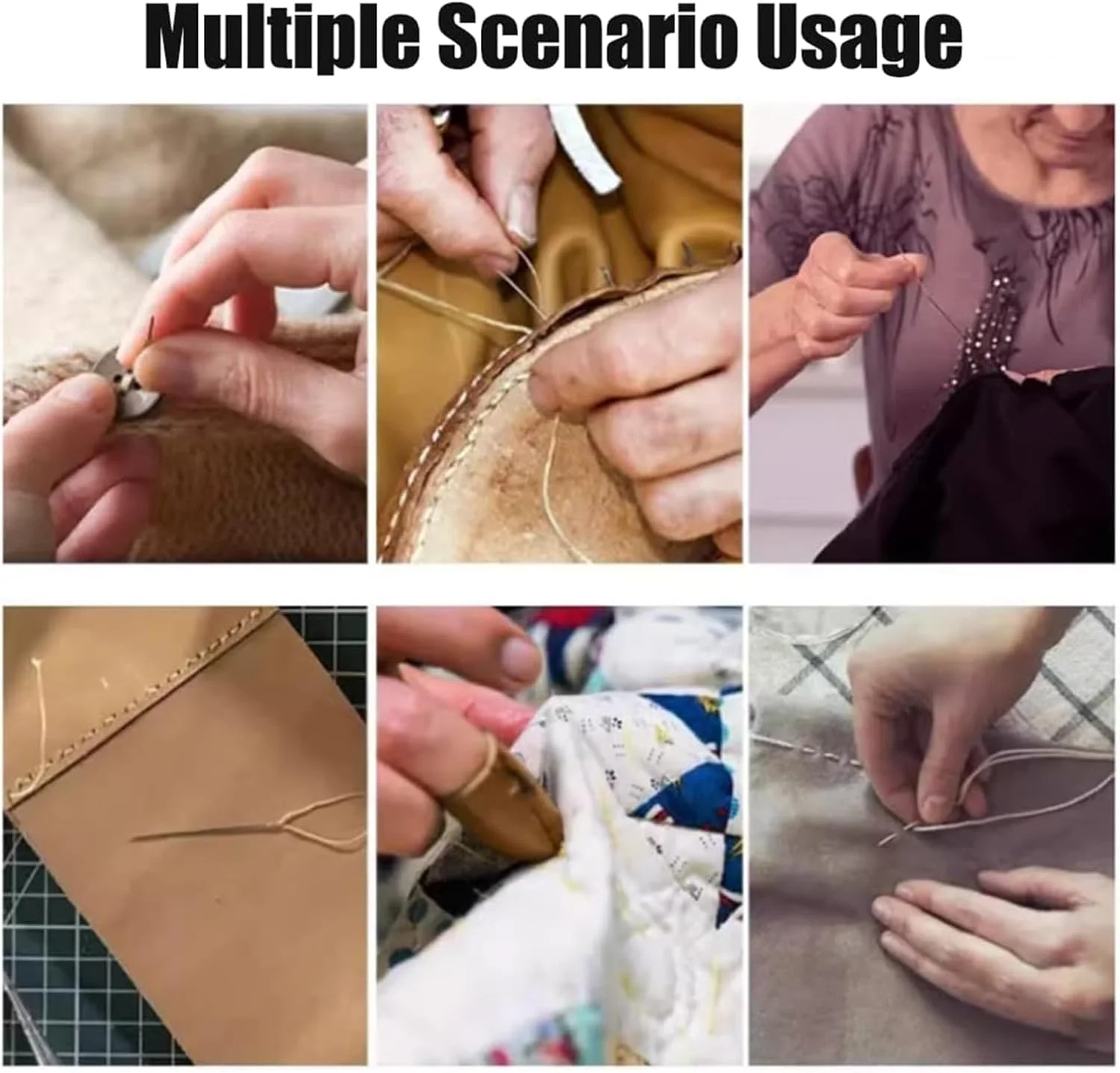 Multiple Scenario Usage