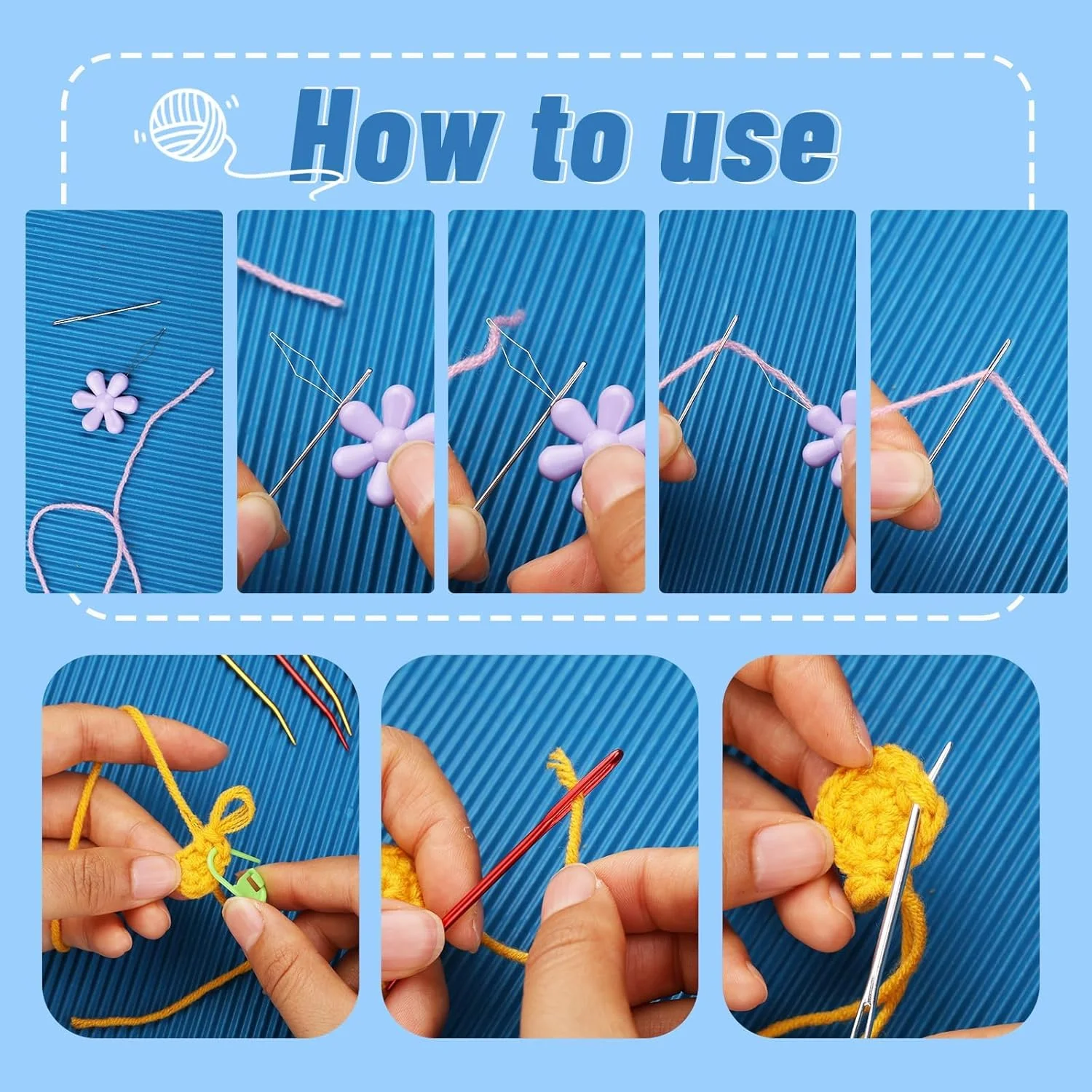 How to use