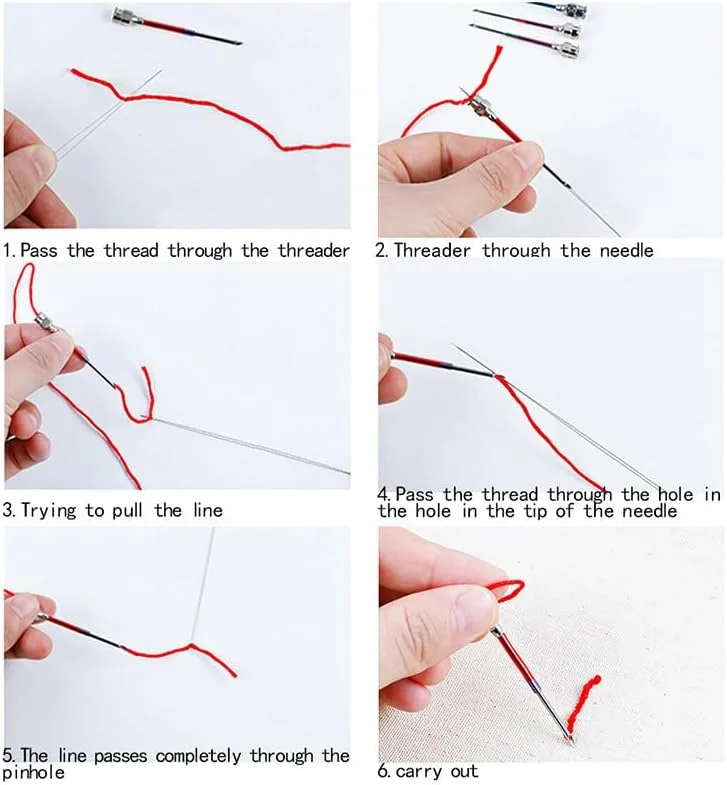 1. Pass the thread through the threader

2. Threader through the needle

3. Trying to pull the line

4. Pass the thread through the hole in the hole in the tip of the needle

5. The line passes completely through the pinhole

6. carry out