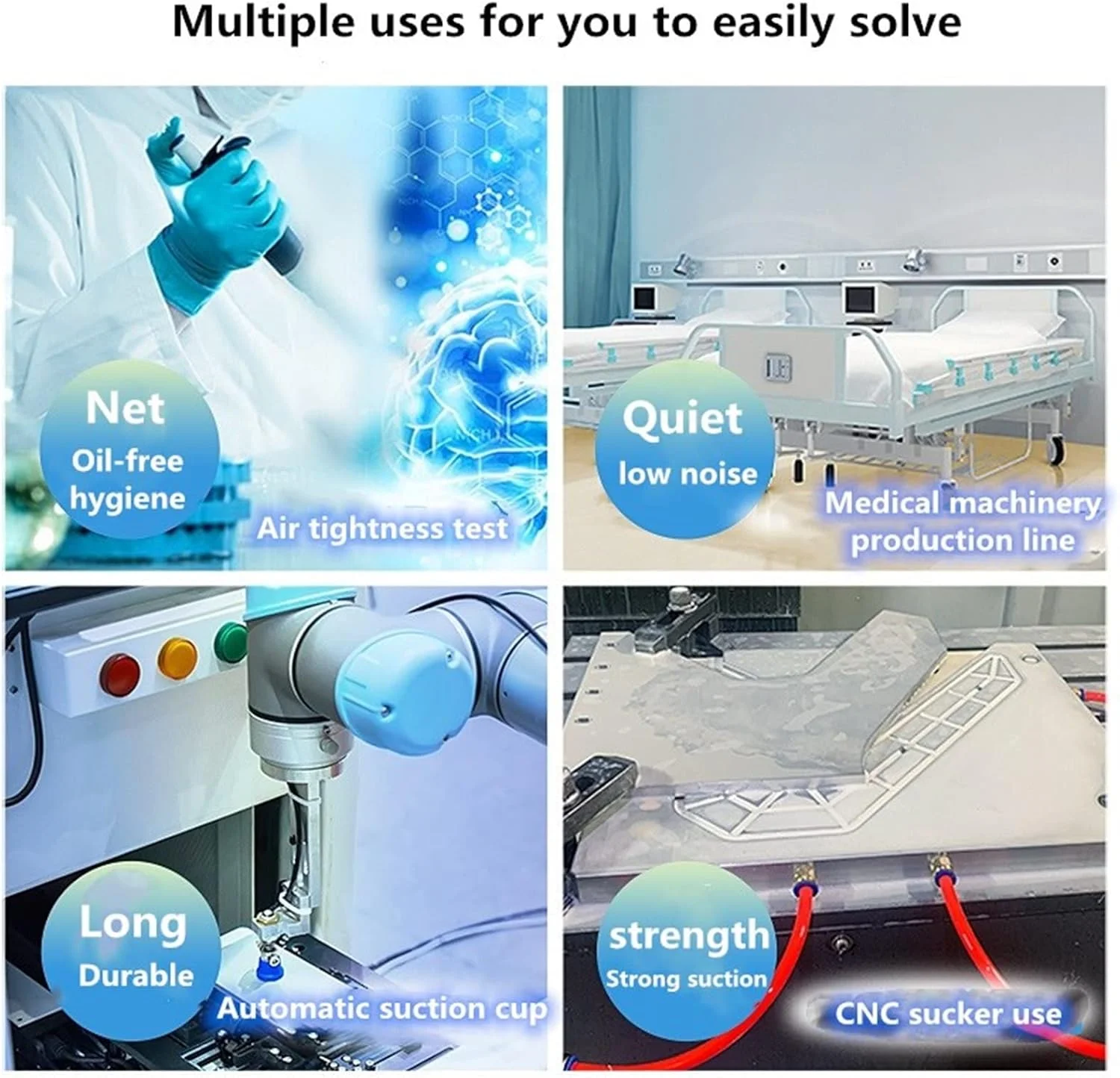 Multiple uses for you to easily solve

Net
Oil-free hygiene

Air tightness test

Quiet
low noise

Medical machinery production line

Long
Durable

Automatic suction cup

strength
Strong suction

CNC sucker use