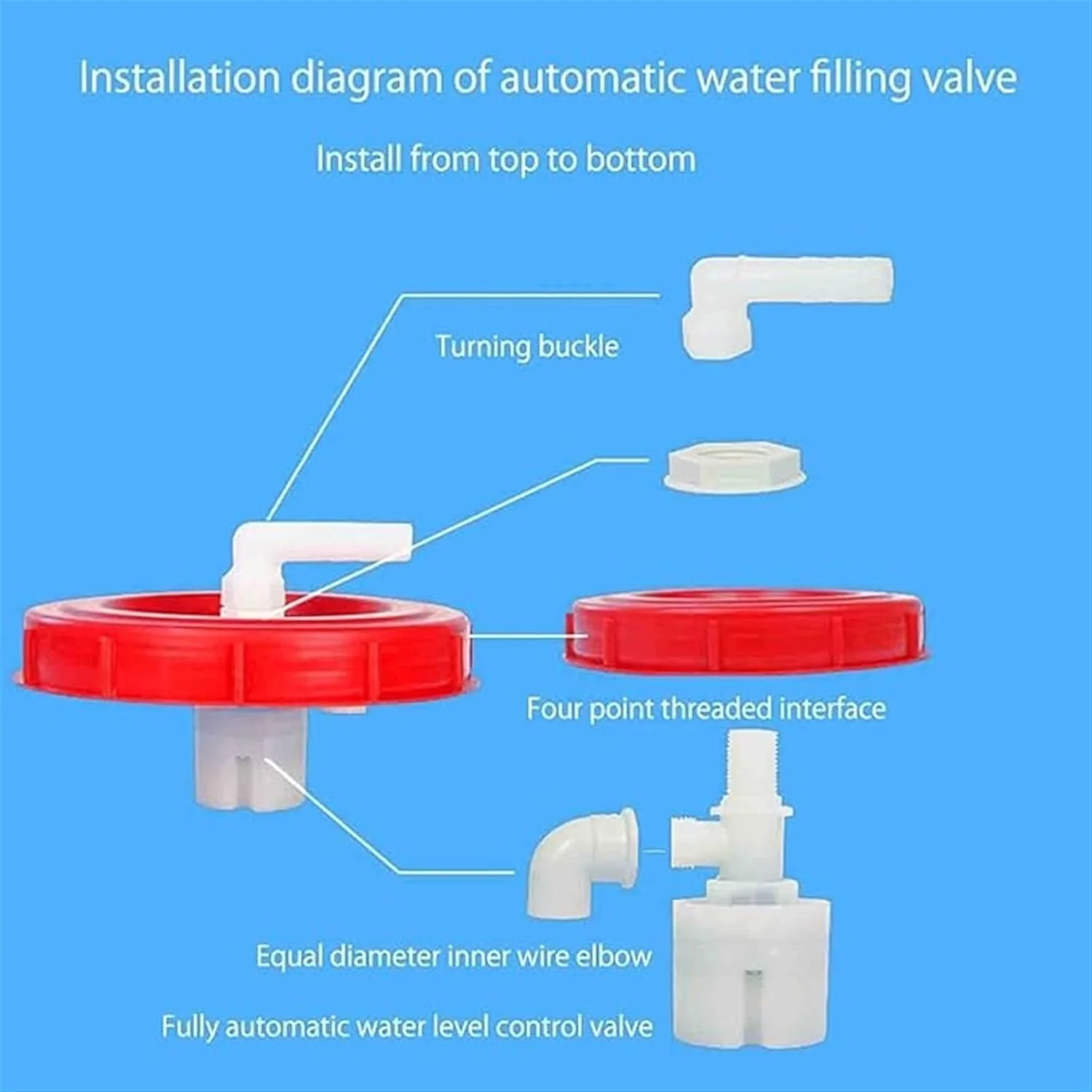 Installation diagram of automatic water filling valve

Install from top to bottom

Turning buckle

Four point threaded interface

Equal diameter inner wire elbow

Fully automatic water level control valve