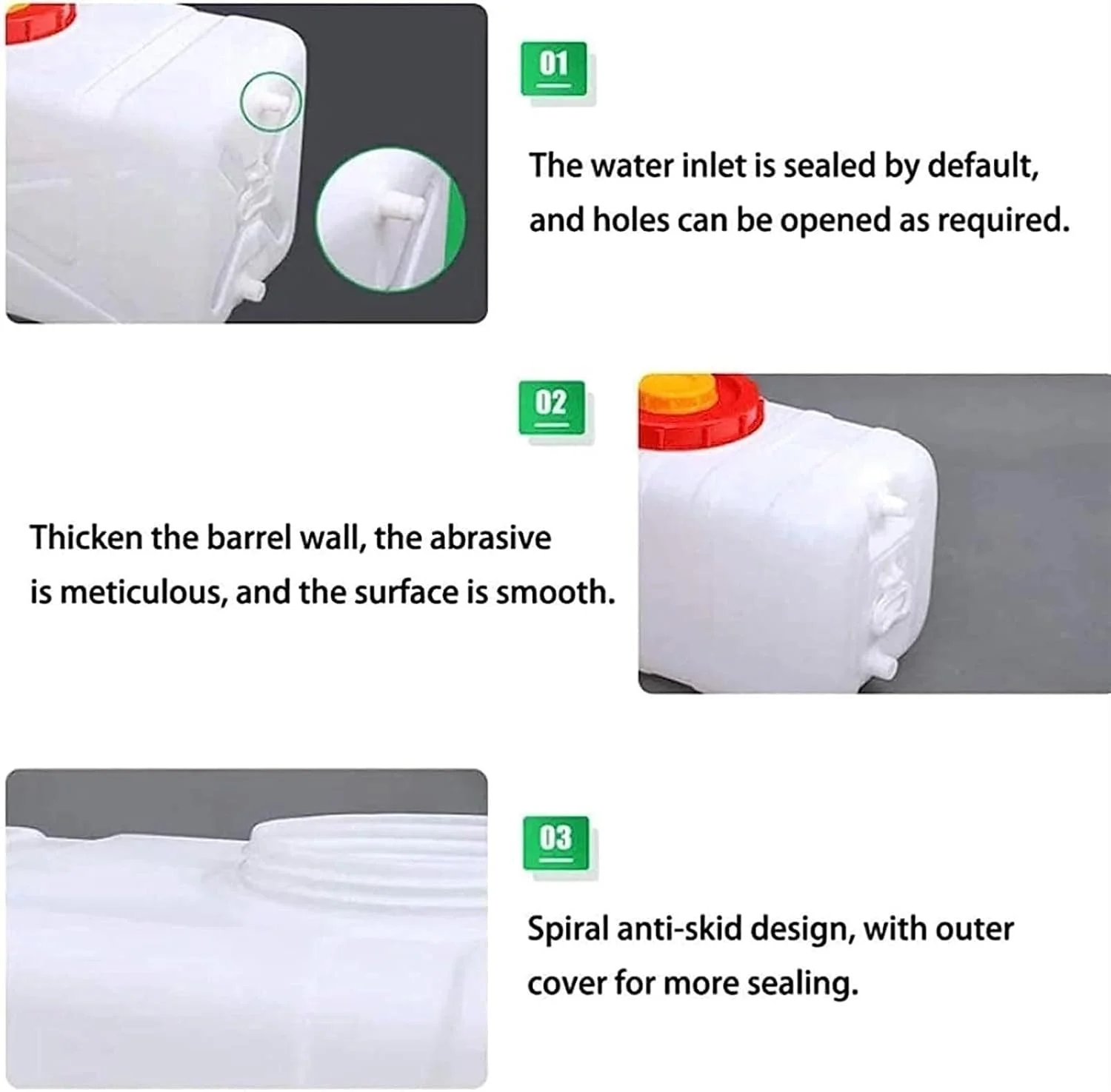 01

The water inlet is sealed by default, and holes can be opened as required.

02

Thicken the barrel wall, the abrasive is meticulous, and the surface is smooth.

03

Spiral anti-skid design, with outer cover for more sealing.