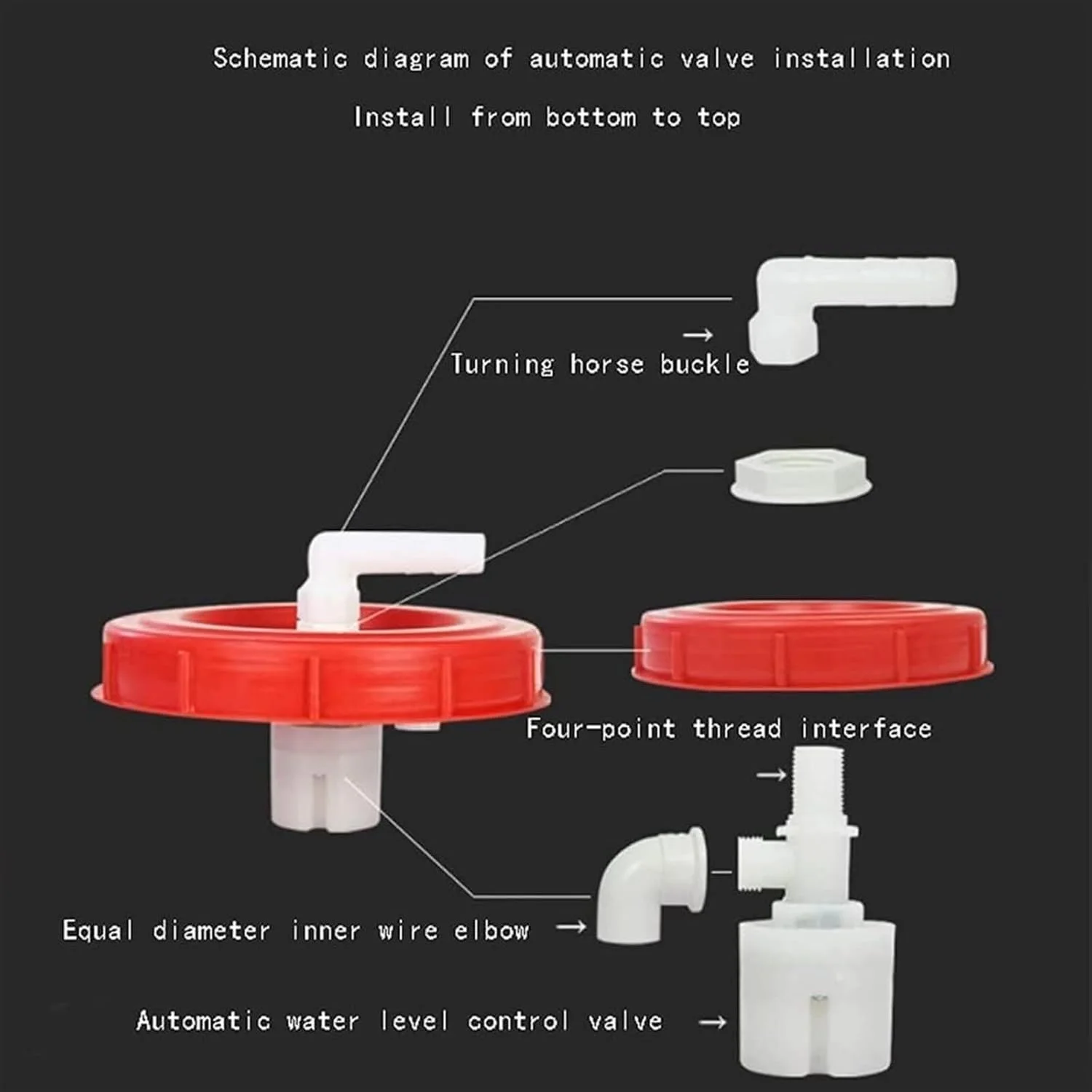 Schematic diagram of automatic valve installation

Install from bottom to top

→
Turning horse buckle

Four-point thread interface

→

Equal diameter inner wire elbow →

Automatic water level control valve →