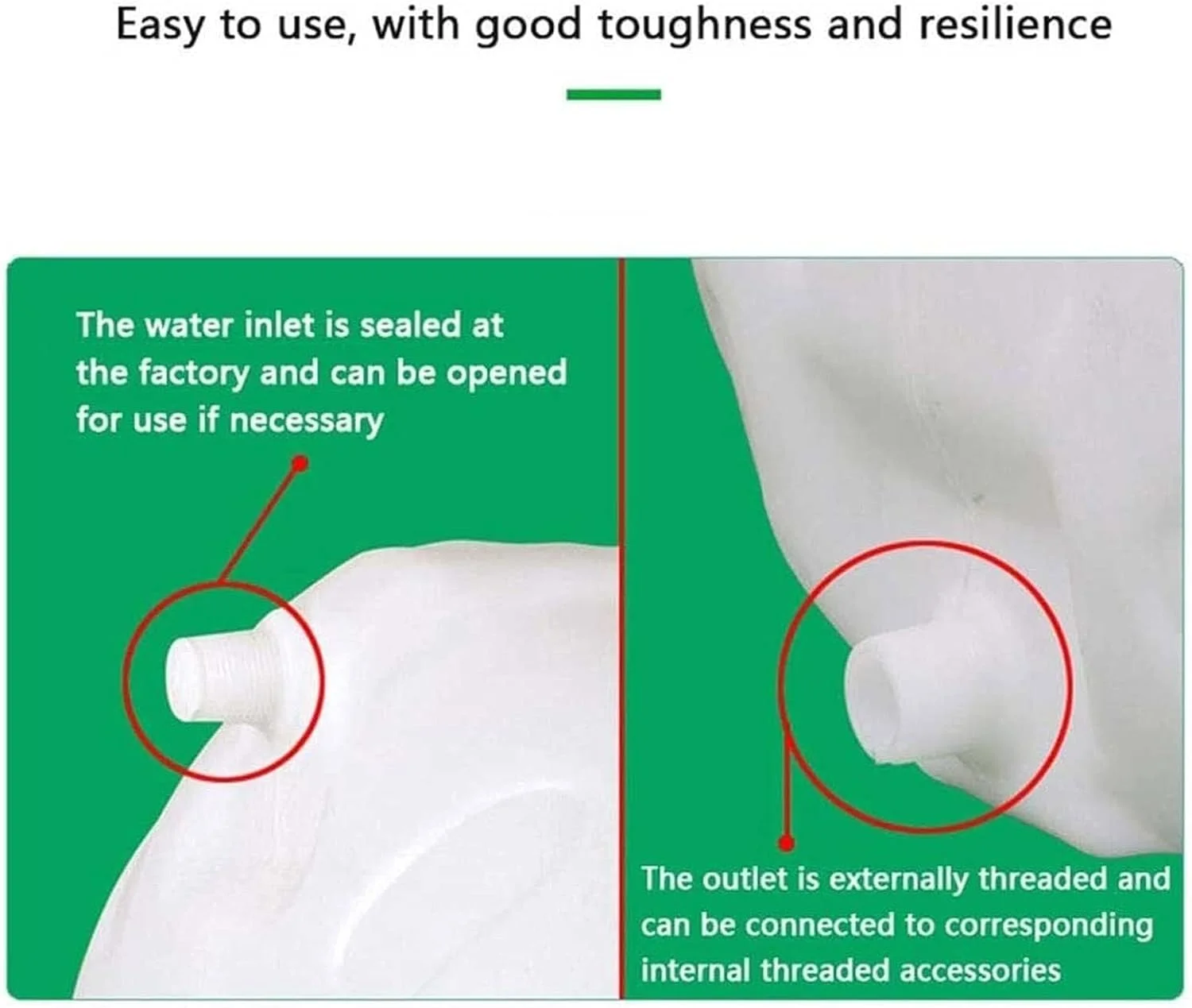 Easy to use, with good toughness and resilience

The water inlet is sealed at the factory and can be opened for use if necessary

The outlet is externally threaded and can be connected to corresponding internal threaded accessories