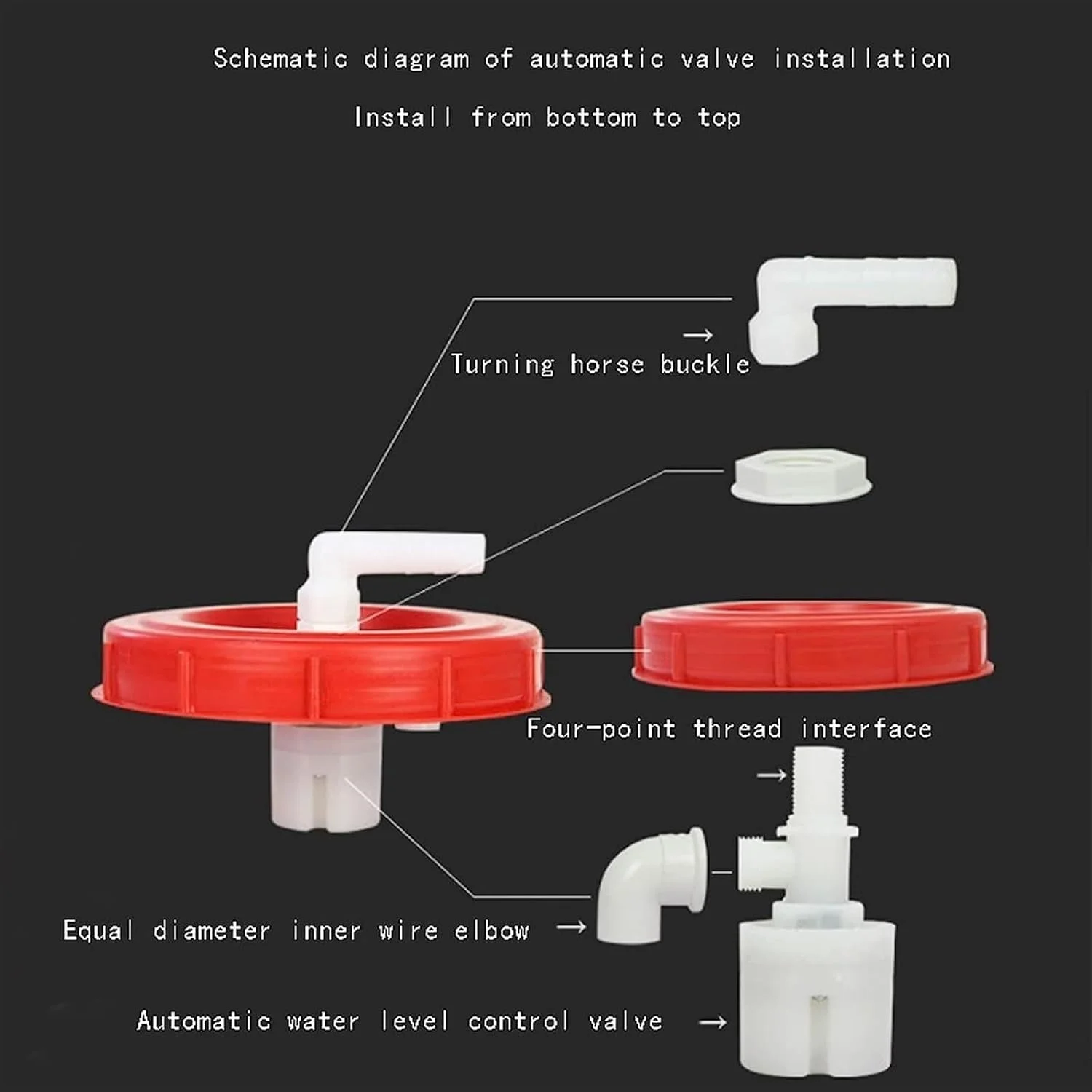 Schematic diagram of automatic valve installation

Install from bottom to top

→

Turning horse buckle

Four-point thread interface

→

Equal diameter inner wire elbow →

Automatic water level control valve →