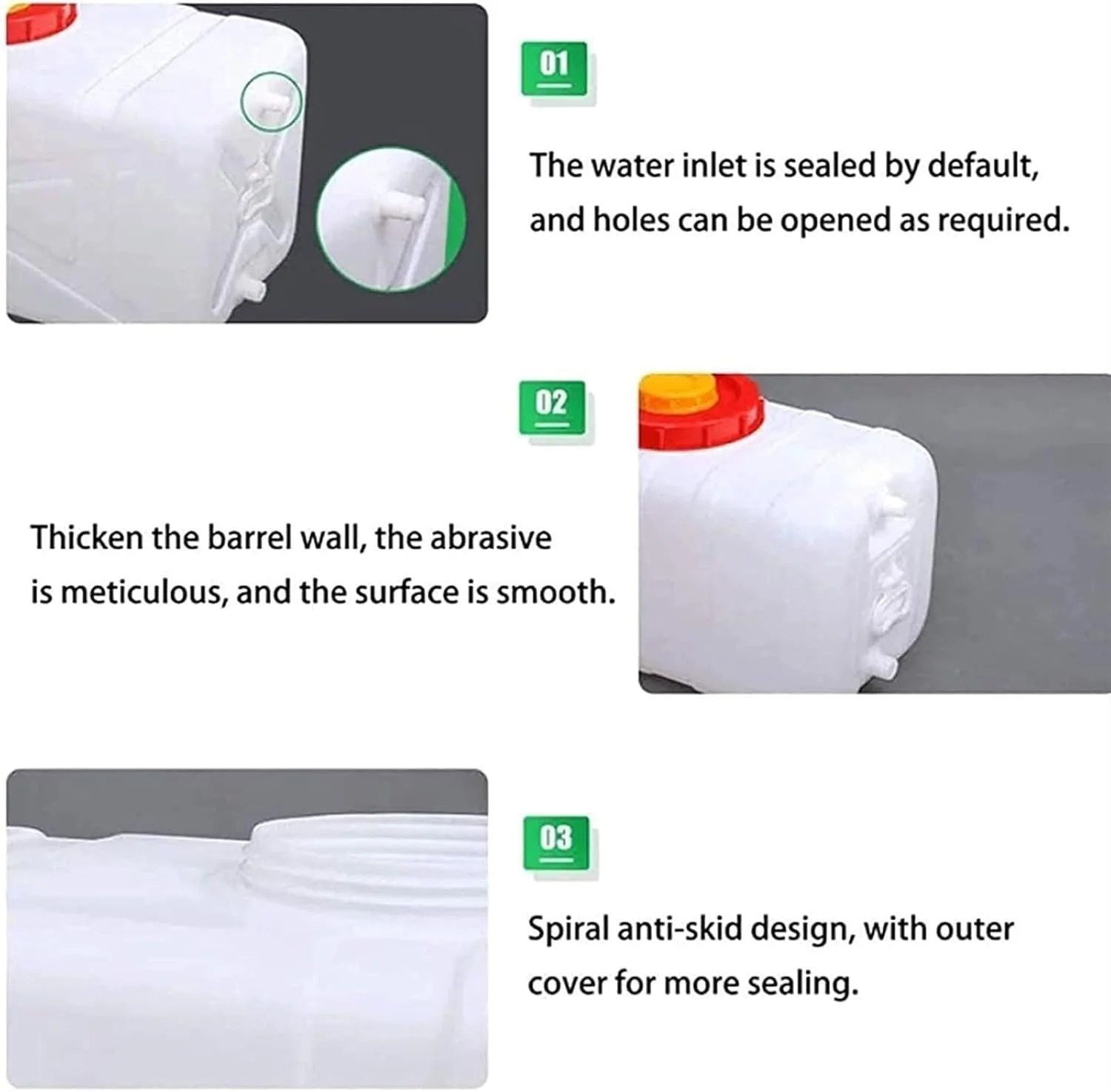 01

The water inlet is sealed by default, and holes can be opened as required.

02

Thicken the barrel wall, the abrasive is meticulous, and the surface is smooth.

03

Spiral anti-skid design, with outer cover for more sealing.