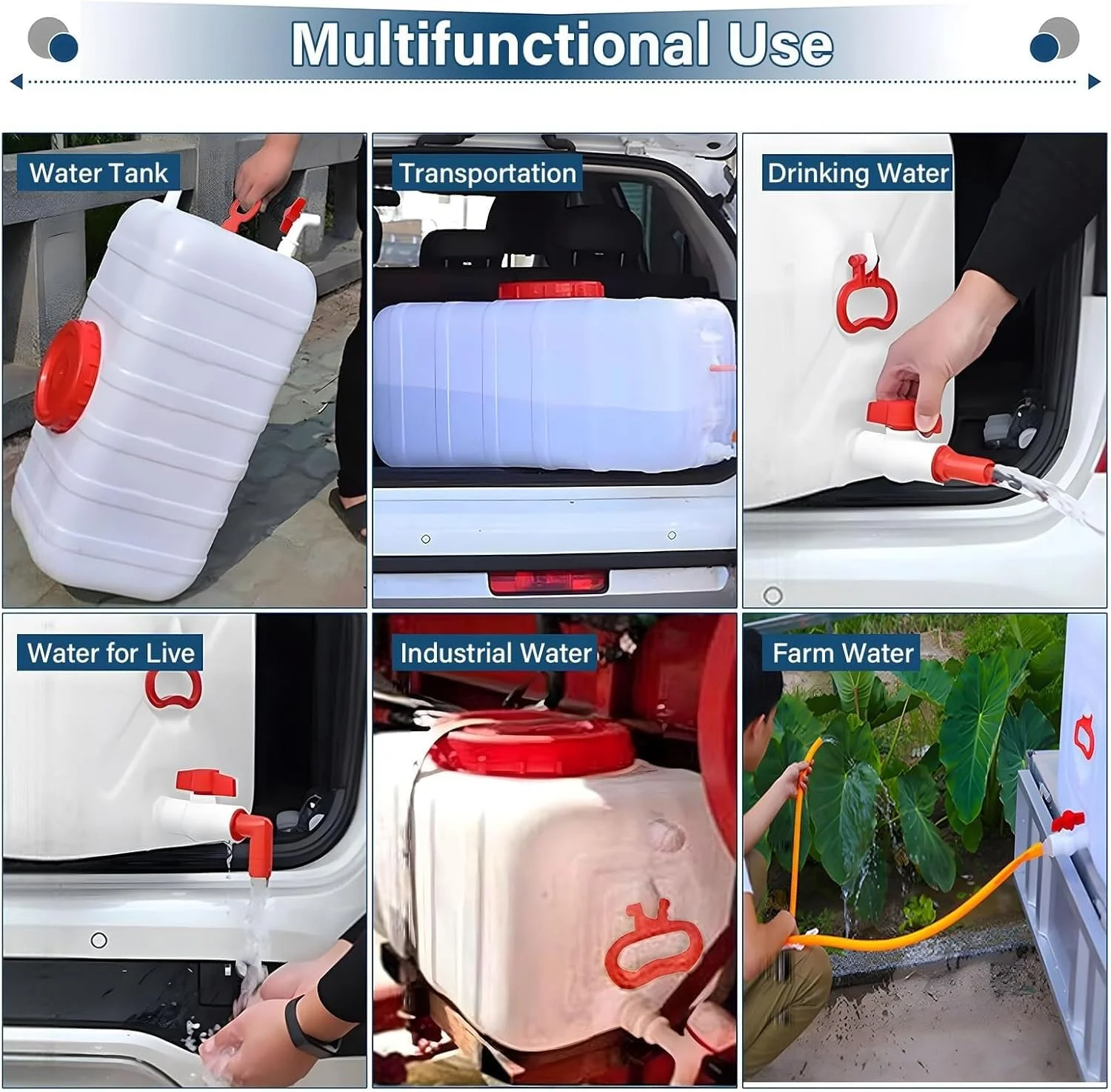 Multifunctional Use

Water Tank

Transportation

Drinking Water

Water for Live

Industrial Water

Farm Water