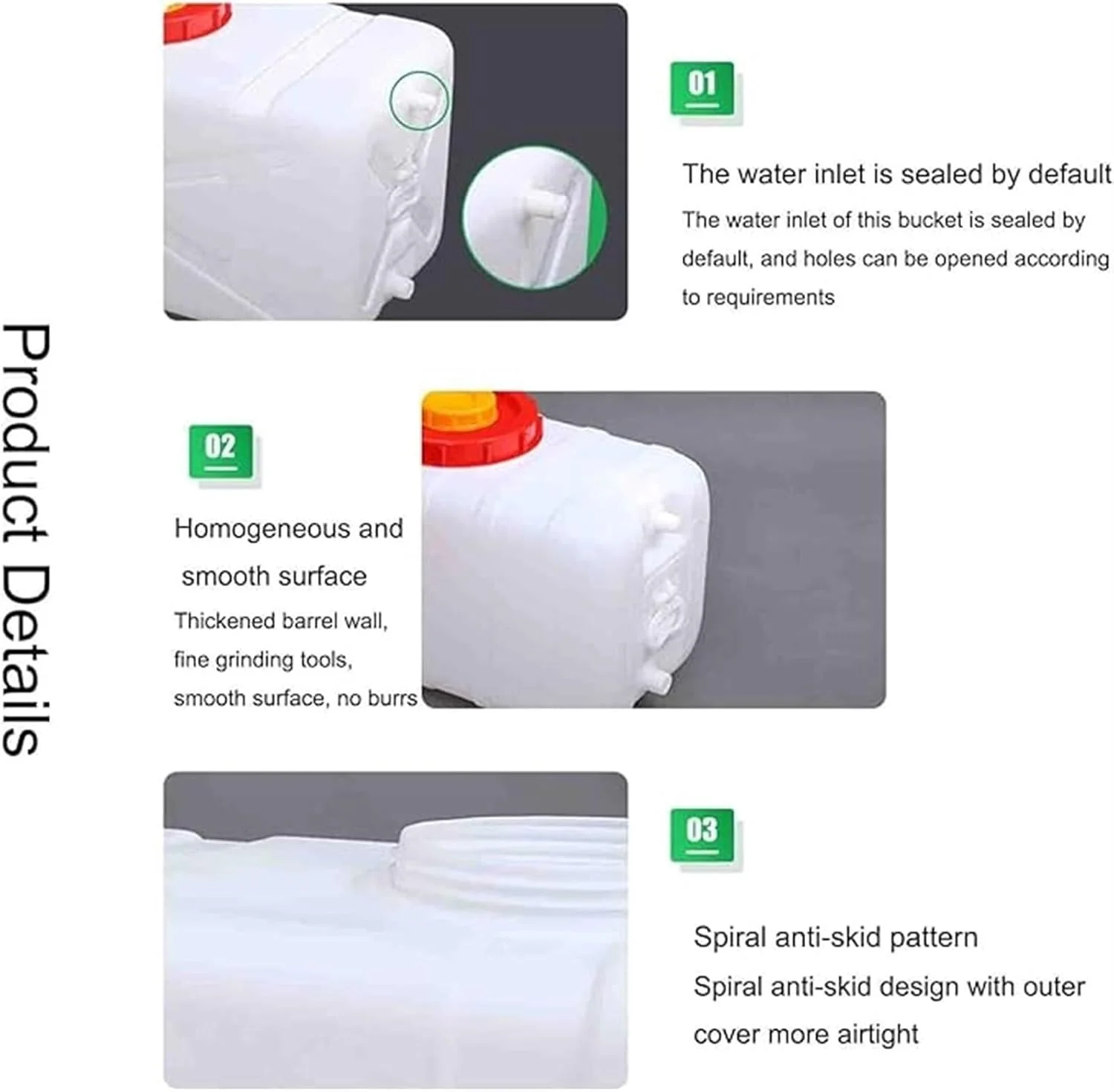 Product Details

01

The water inlet is sealed by default

The water inlet of this bucket is sealed by default, and holes can be opened according to requirements

02

Homogeneous and smooth surface

Thickened barrel wall, fine grinding tools, smooth surface, no burrs

03

Spiral anti-skid pattern

Spiral anti-skid design with outer cover more airtight