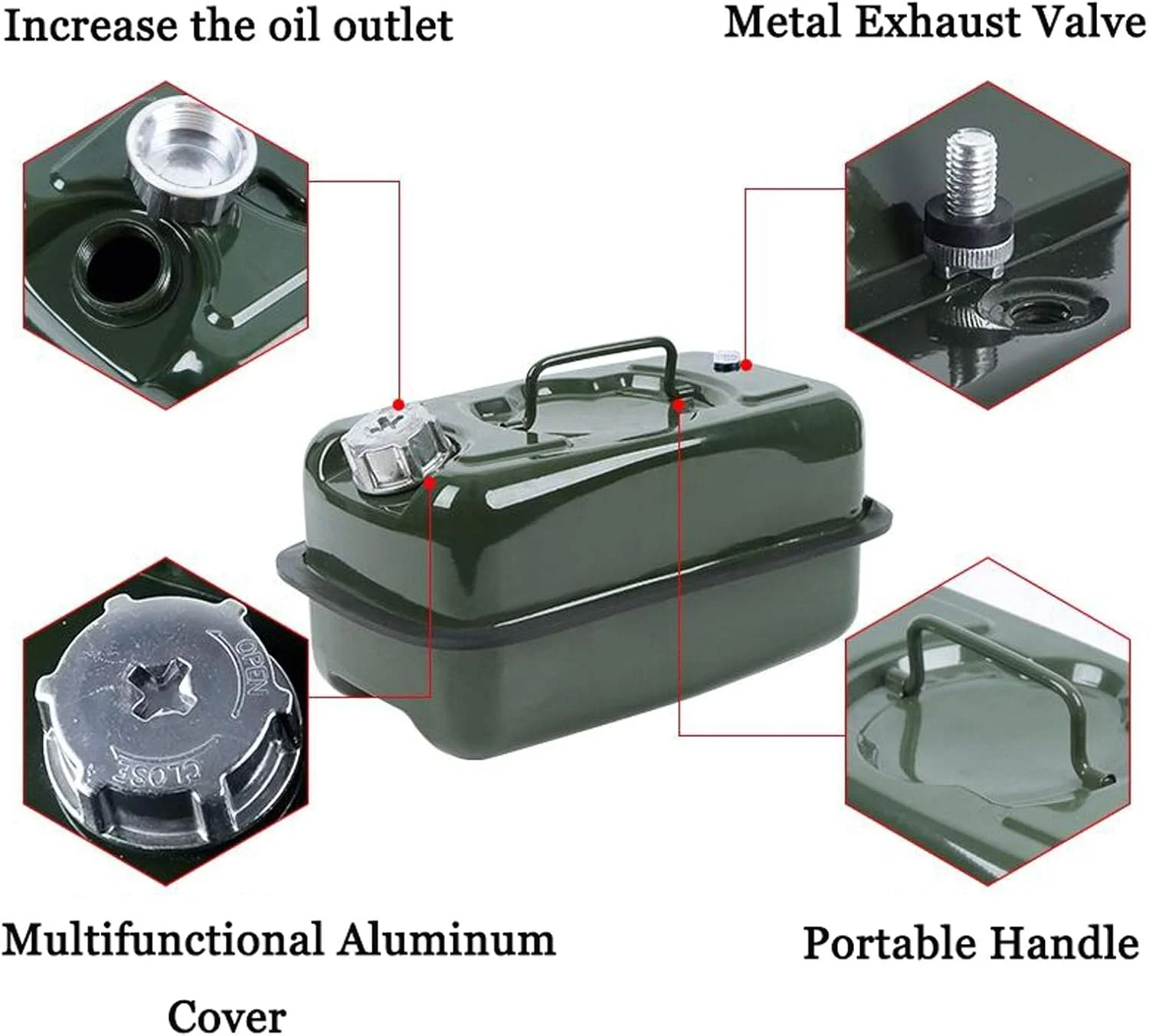 Increase the oil outlet

Metal Exhaust Valve

OPEN

CLOSE

Multifunctional Aluminum Cover

Portable Handle