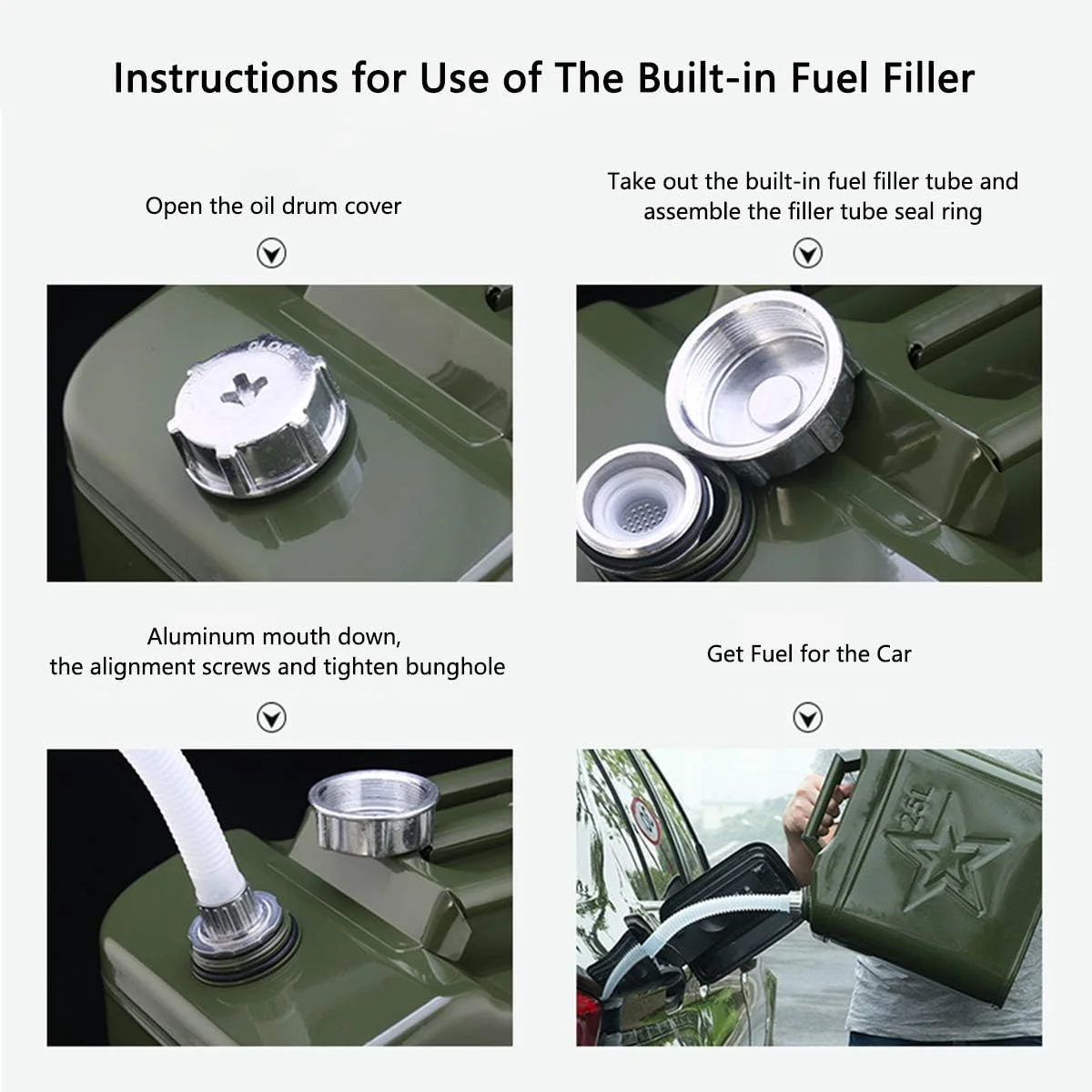 Instructions for Use of The Built-in Fuel Filler

Open the oil drum cover

CLOSE

Take out the built-in fuel filler tube and assemble the filler tube seal ring

Aluminum mouth down, the alignment screws and tighten bunghole

Get Fuel for the Car

25L