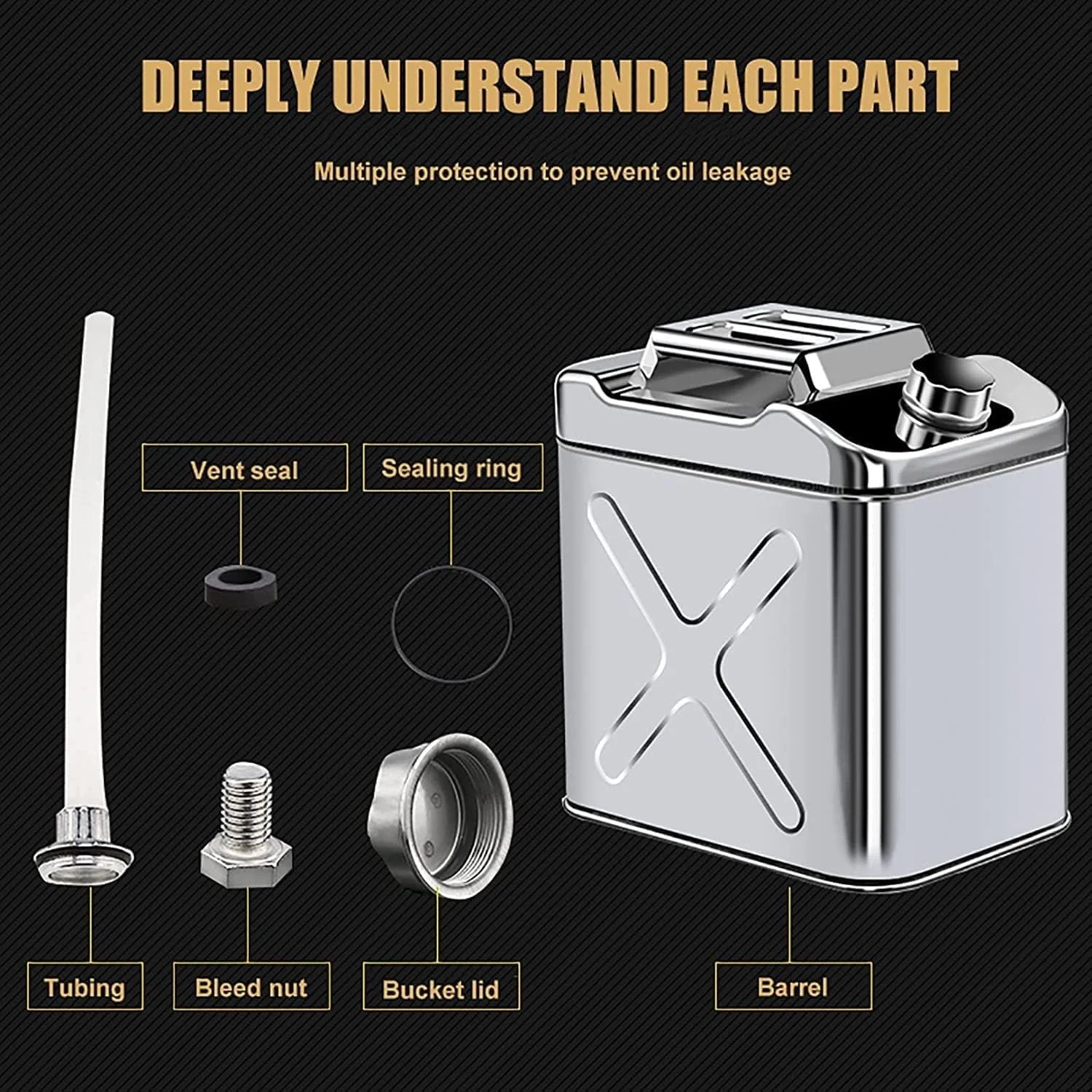 DEEPLY UNDERSTAND EACH PART

Multiple protection to prevent oil leakage

Vent seal

Sealing ring

Tubing

Bleed nut

Bucket lid

Barrel