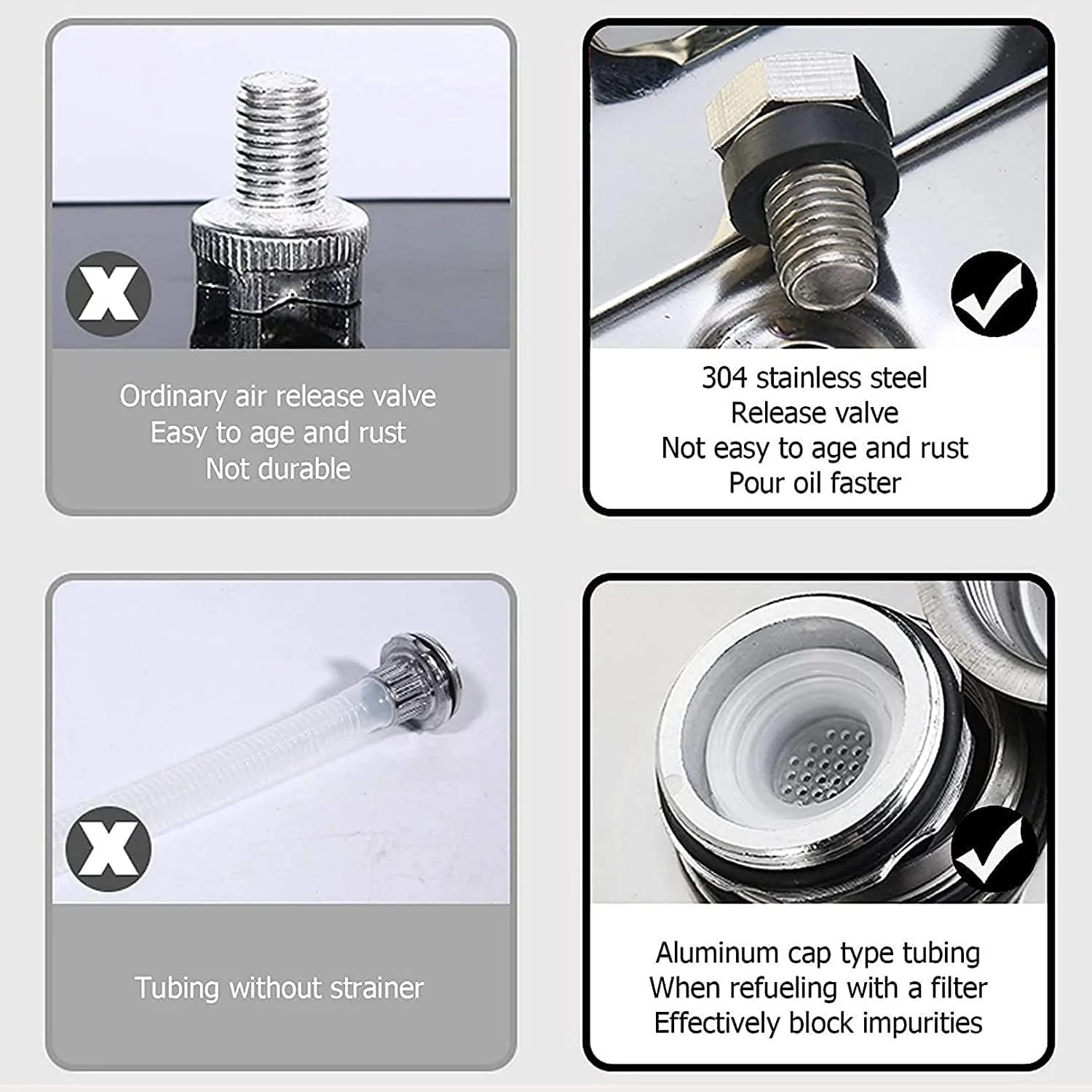 Ordinary air release valve
Easy to age and rust
Not durable

304 stainless steel
Release valve
Not easy to age and rust
Pour oil faster

Tubing without strainer

Aluminum cap type tubing
When refueling with a filter
Effectively block impurities