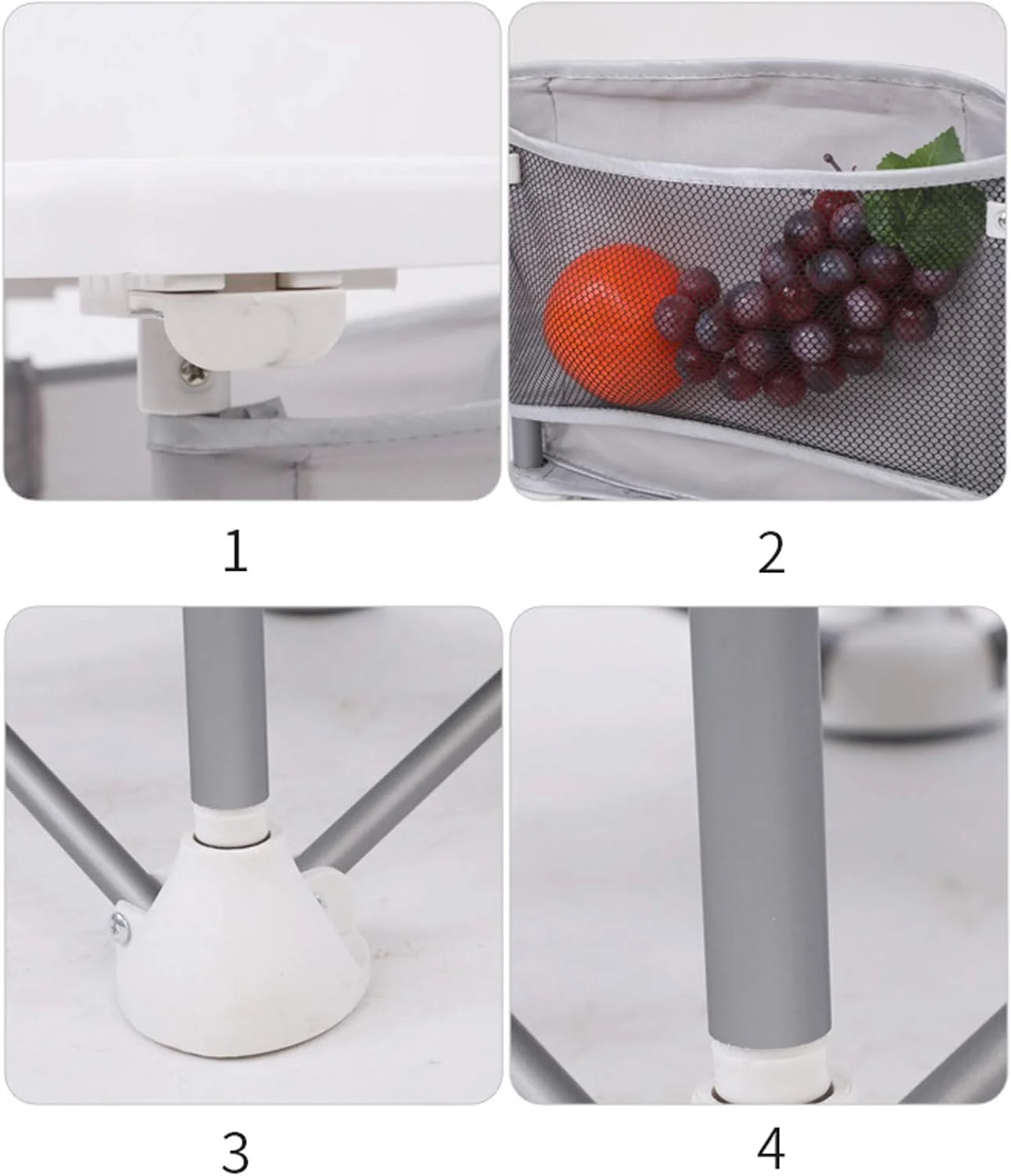 1

2

3

4