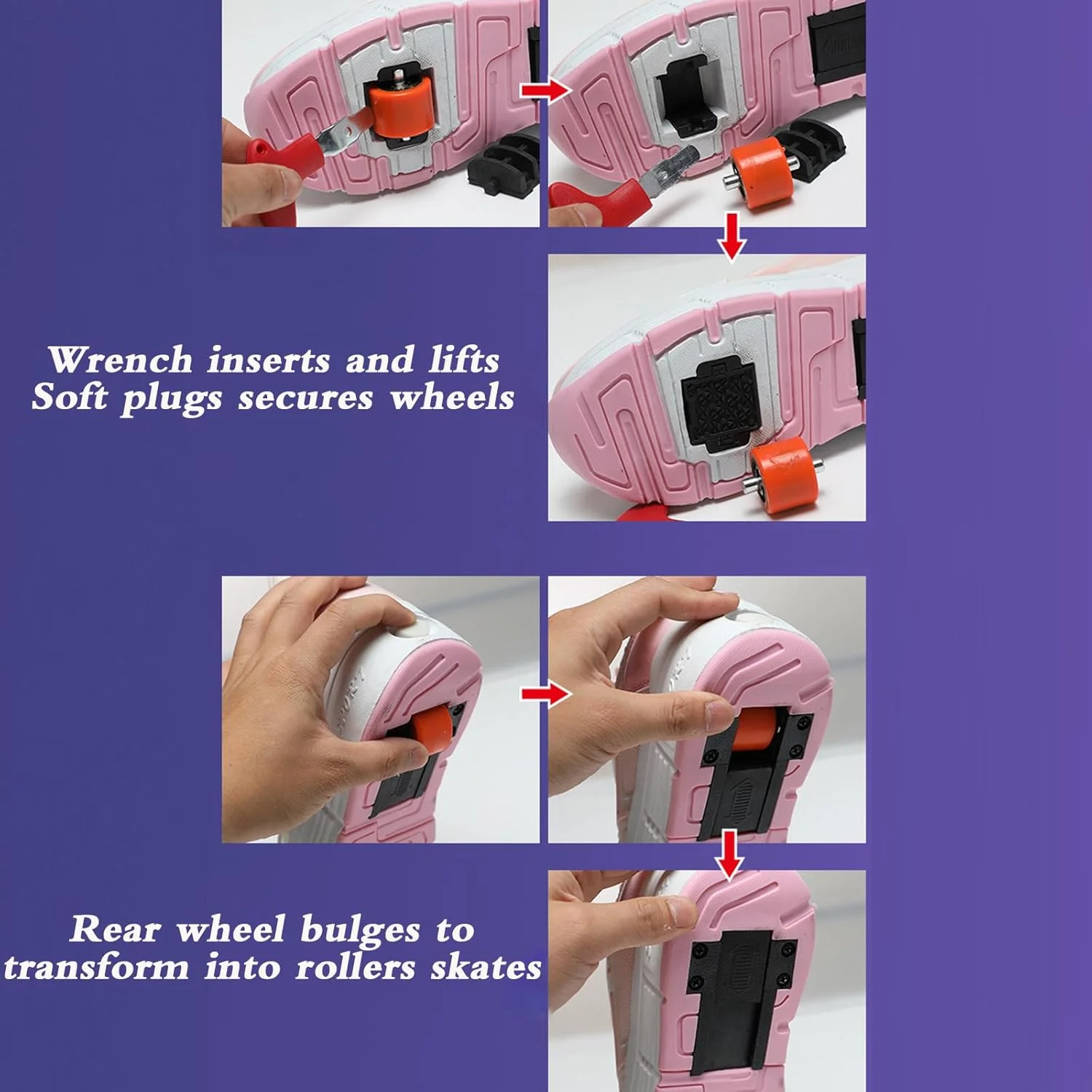 Wrench inserts and lifts
Soft plugs secures wheels

Rear wheel bulges to
transform into rollers skates