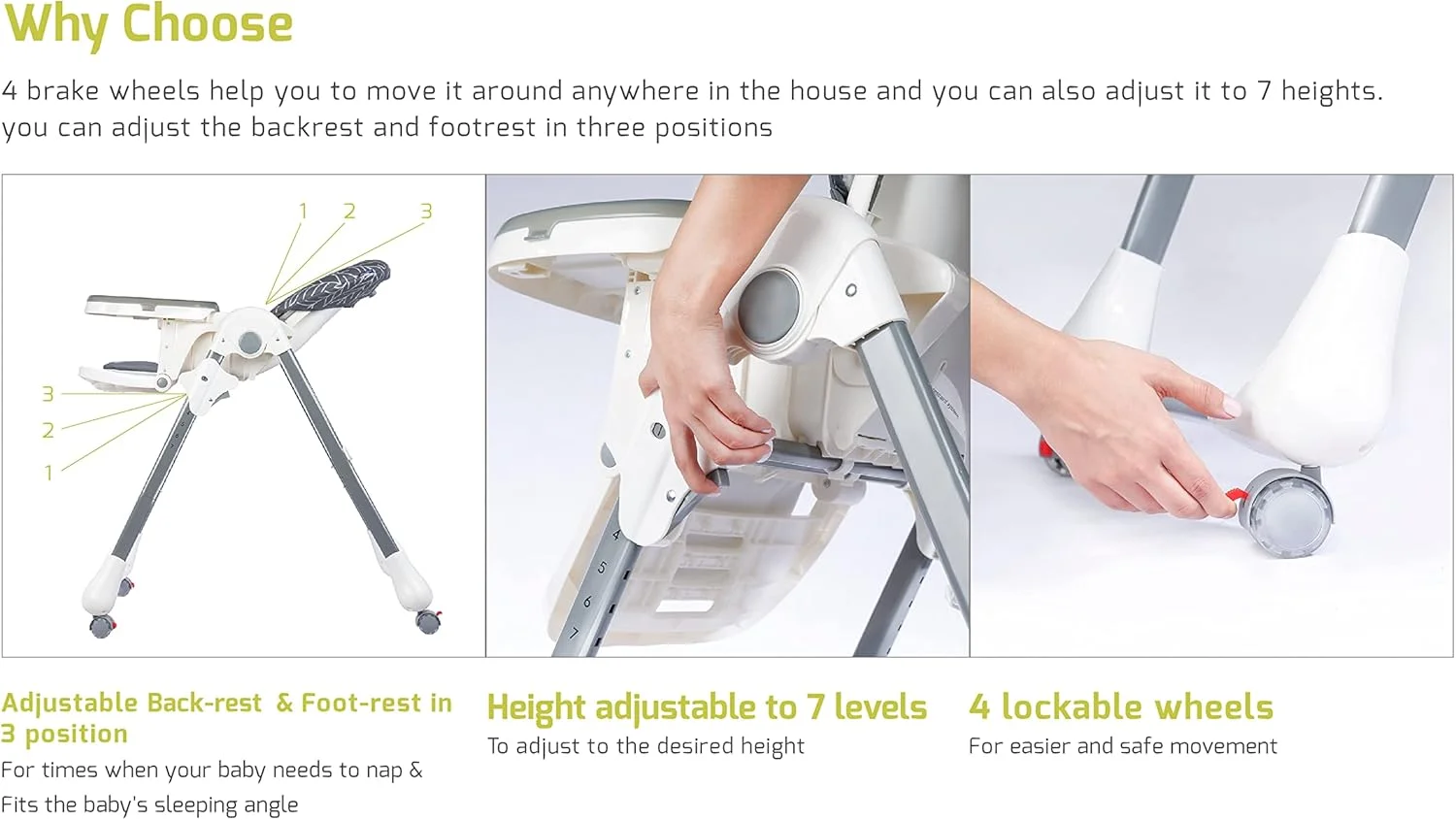 Why Choose

4 brake wheels help you to move it around anywhere in the house and you can also adjust it to 7 heights. you can adjust the backrest and footrest in three positions

1 2 3

3
2
1

4
5
6
7

Adjustable Back-rest & Foot-rest in 3 position
For times when your baby needs to nap & Fits the baby's sleeping angle

Height adjustable to 7 levels
To adjust to the desired height

4 lockable wheels
For easier and safe movement