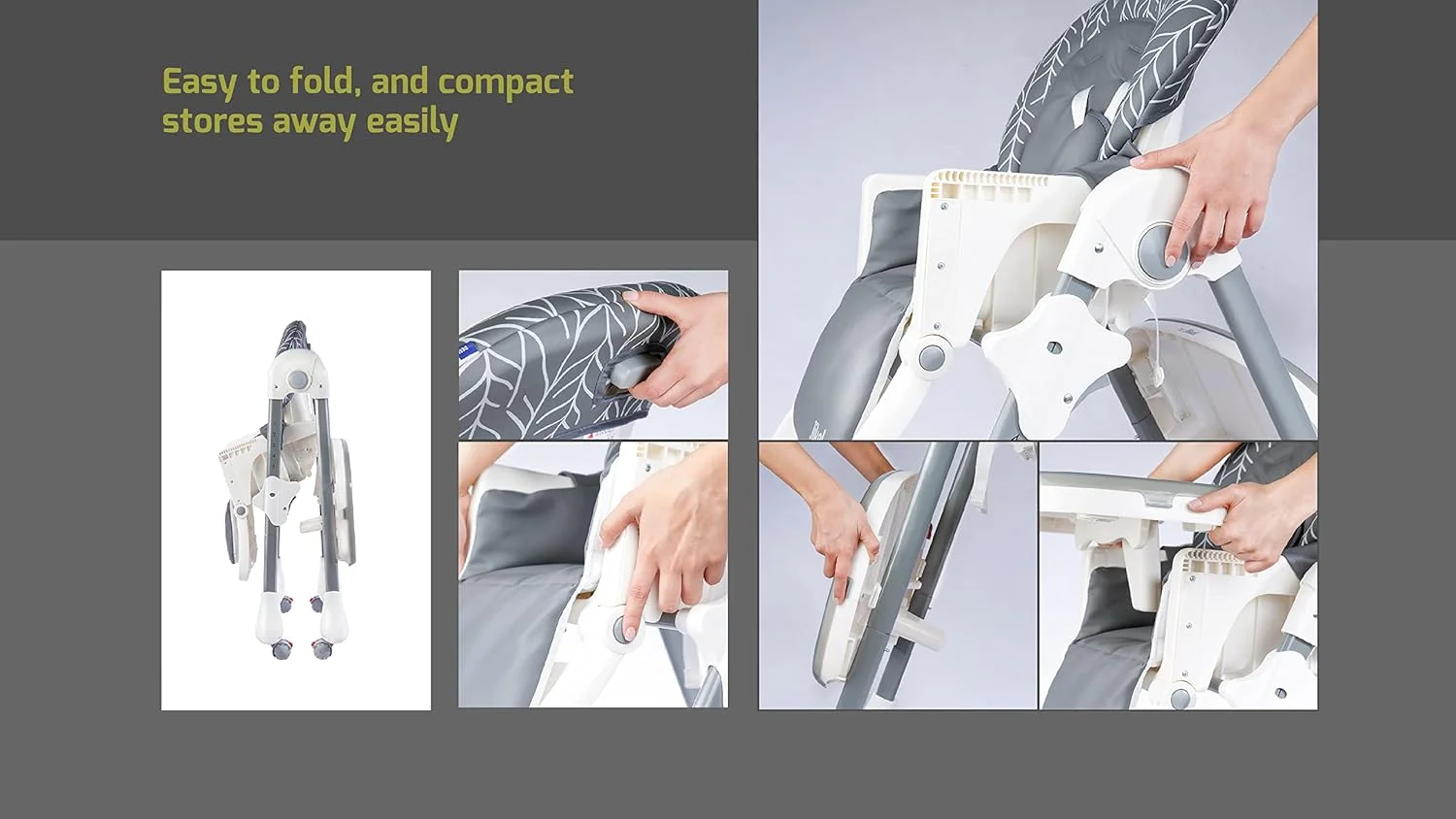 Easy to fold, and compact stores away easily