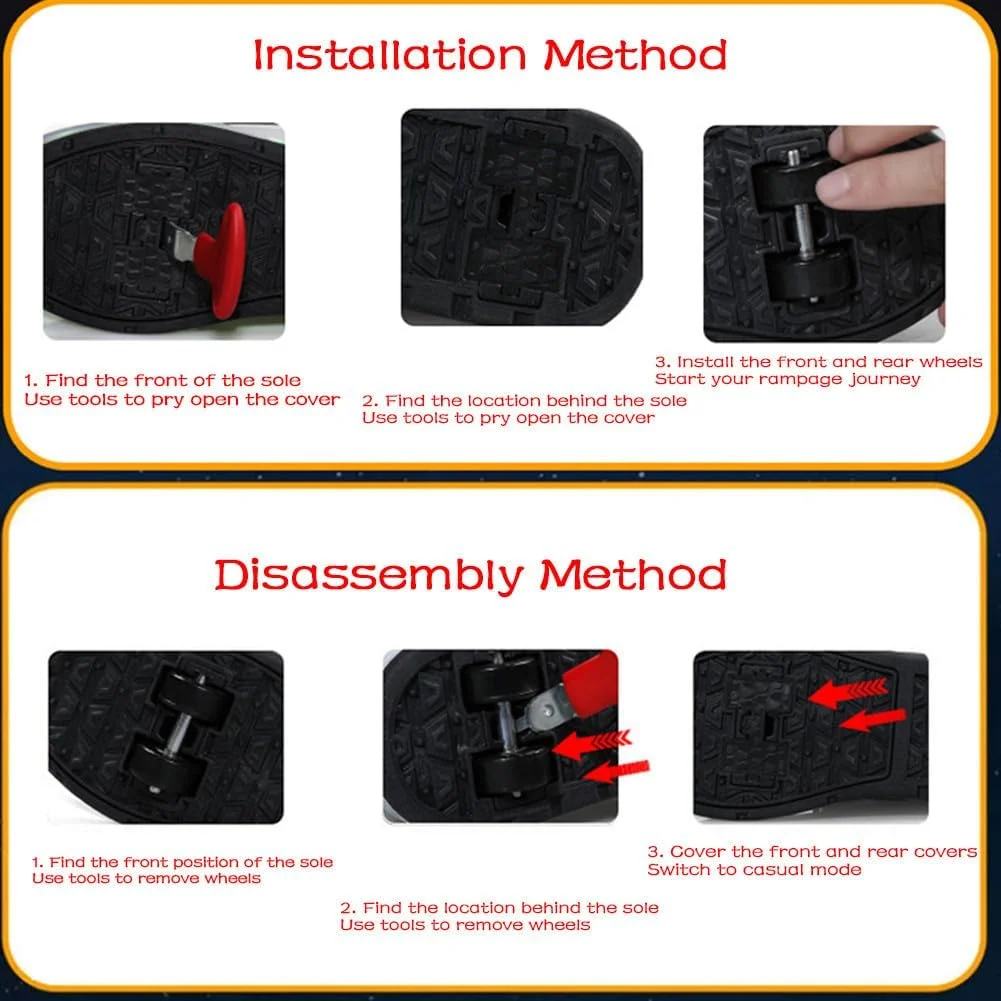 Installation Method

1. Find the front of the sole
Use tools to pry open the cover

2. Find the location behind the sole
Use tools to pry open the cover

3. Install the front and rear wheels
Start your rampage journey

Disassembly Method

1. Find the front position of the sole
Use tools to remove wheels

2. Find the location behind the sole
Use tools to remove wheels

3. Cover the front and rear covers
Switch to casual mode