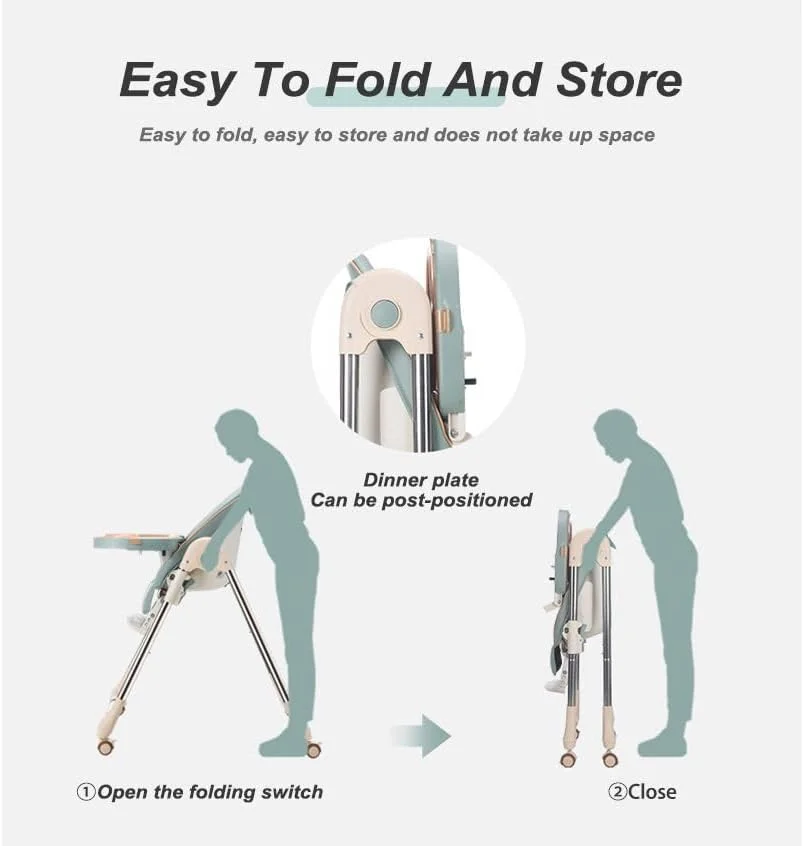 Easy To Fold And Store

Easy to fold, easy to store and does not take up space

Dinner plate
Can be post-positioned

①Open the folding switch

②Close