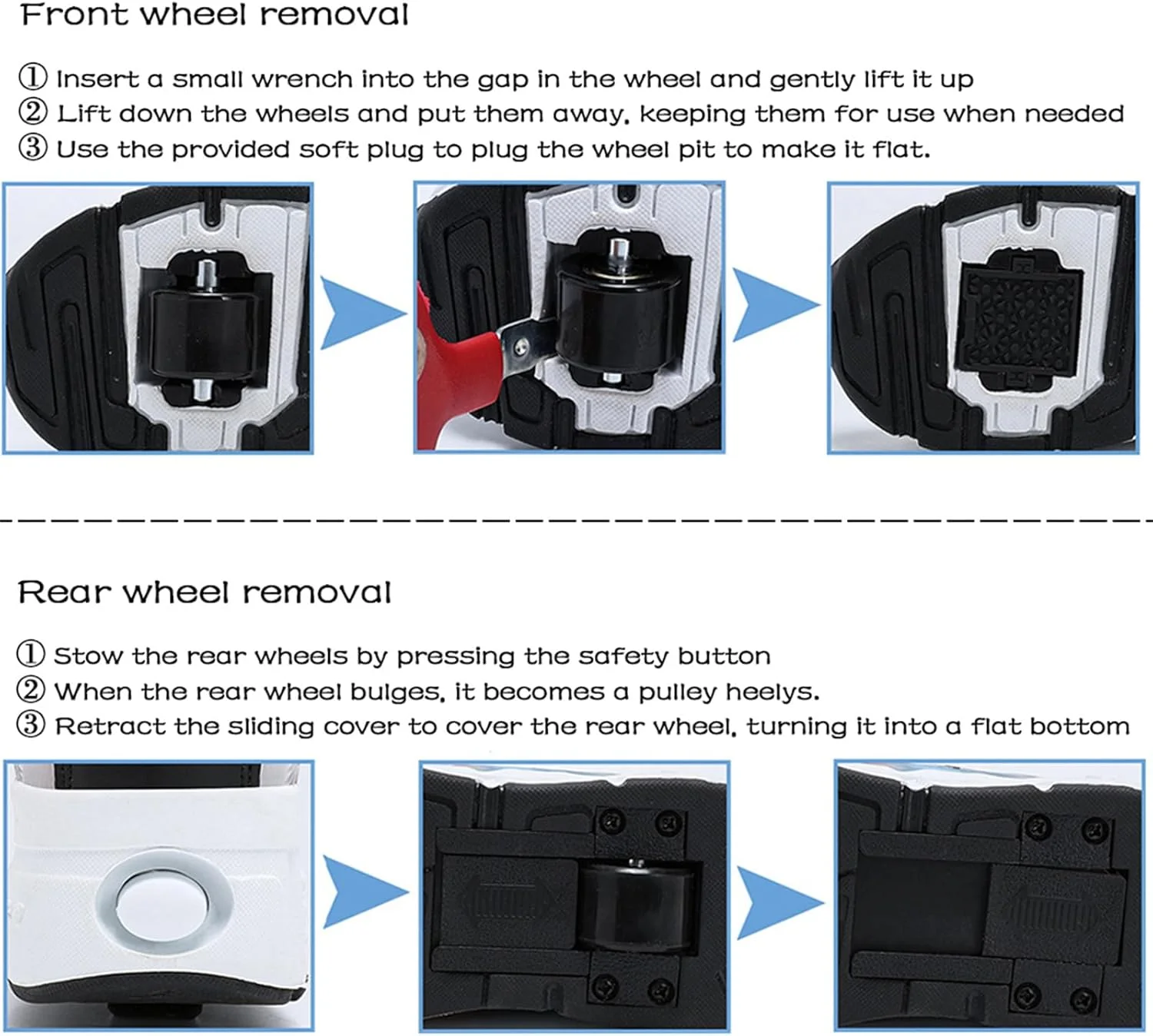 Front wheel removal

① Insert a small wrench into the gap in the wheel and gently lift it up
② Lift down the wheels and put them away, keeping them for use when needed
③ Use the provided soft plug to plug the wheel pit to make it flat.

Rear wheel removal

① Stow the rear wheels by pressing the safety button
② When the rear wheel bulges, it becomes a pulley heelys.
③ Retract the sliding cover to cover the rear wheel, turning it into a flat bottom