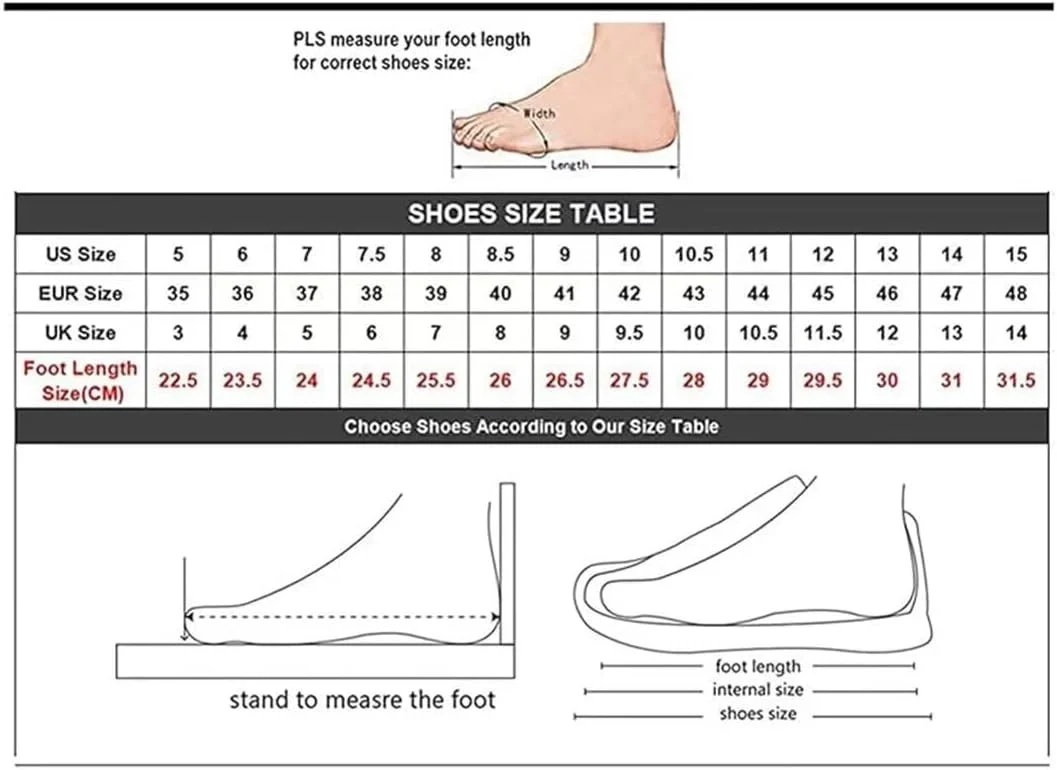 PLS measure your foot length for correct shoes size:

Width

Length

SHOES SIZE TABLE

| US Size | 5 | 6 | 7 | 7.5 | 8 | 8.5 | 9 | 10 | 10.5 | 11 | 12 | 13 | 14 | 15 |
|---|---|---|---|---|---|---|---|---|---|---|---|---|---|---|
| EUR Size | 35 | 36 | 37 | 38 | 39 | 40 | 41 | 42 | 43 | 44 | 45 | 46 | 47 | 48 |
| UK Size | 3 | 4 | 5 | 6 | 7 | 8 | 9 | 9.5 | 10 | 10.5 | 11.5 | 12 | 13 | 14 |
| Foot Length Size(CM) | 22.5 | 23.5 | 24 | 24.5 | 25.5 | 26 | 26.5 | 27.5 | 28 | 29 | 29.5 | 30 | 31 | 31.5 |

Choose Shoes According to Our Size Table

stand to measre the foot

foot length

internal size

shoes size