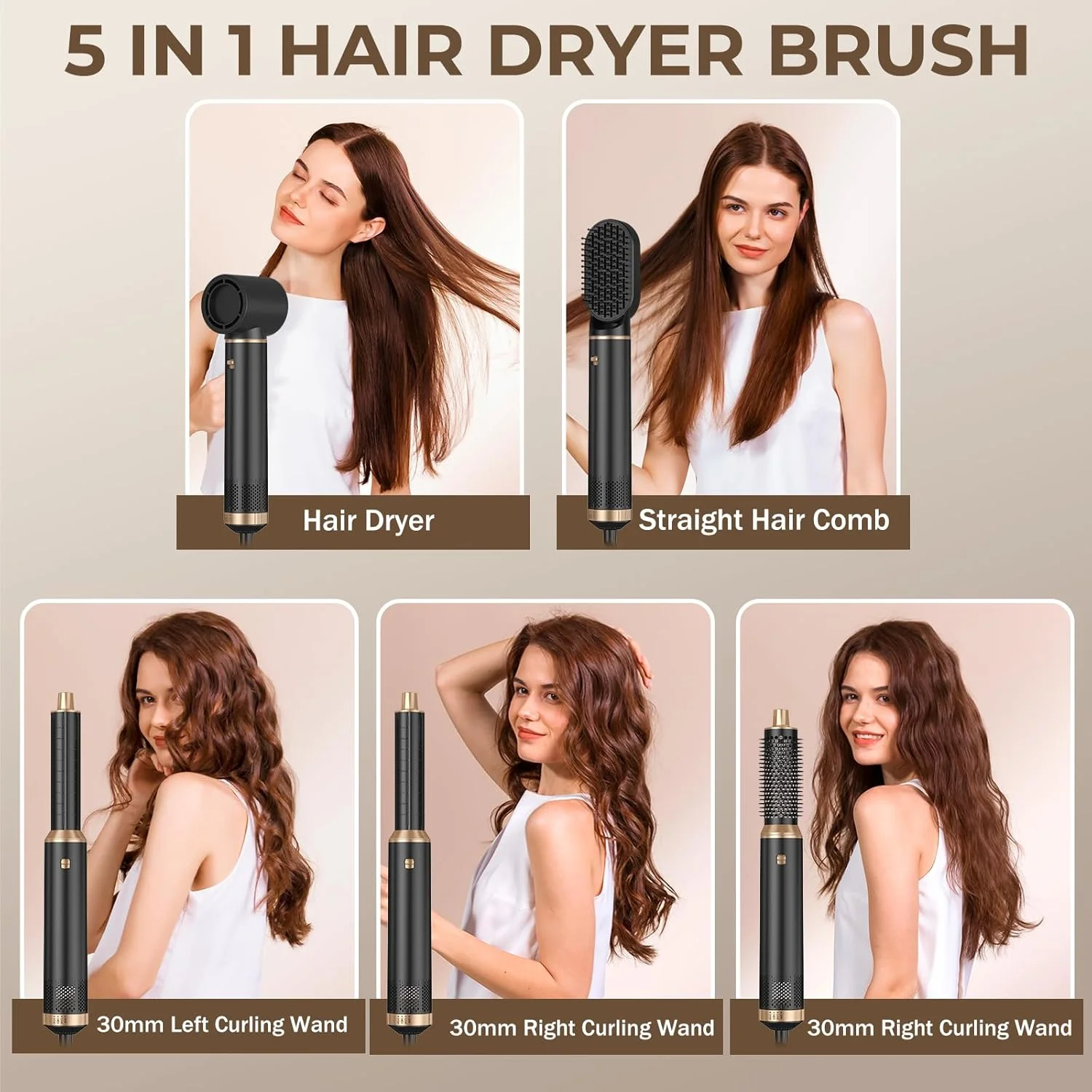 5 IN 1 HAIR DRYER BRUSH

Hair Dryer

Straight Hair Comb

30mm Left Curling Wand

30mm Right Curling Wand

30mm Right Curling Wand