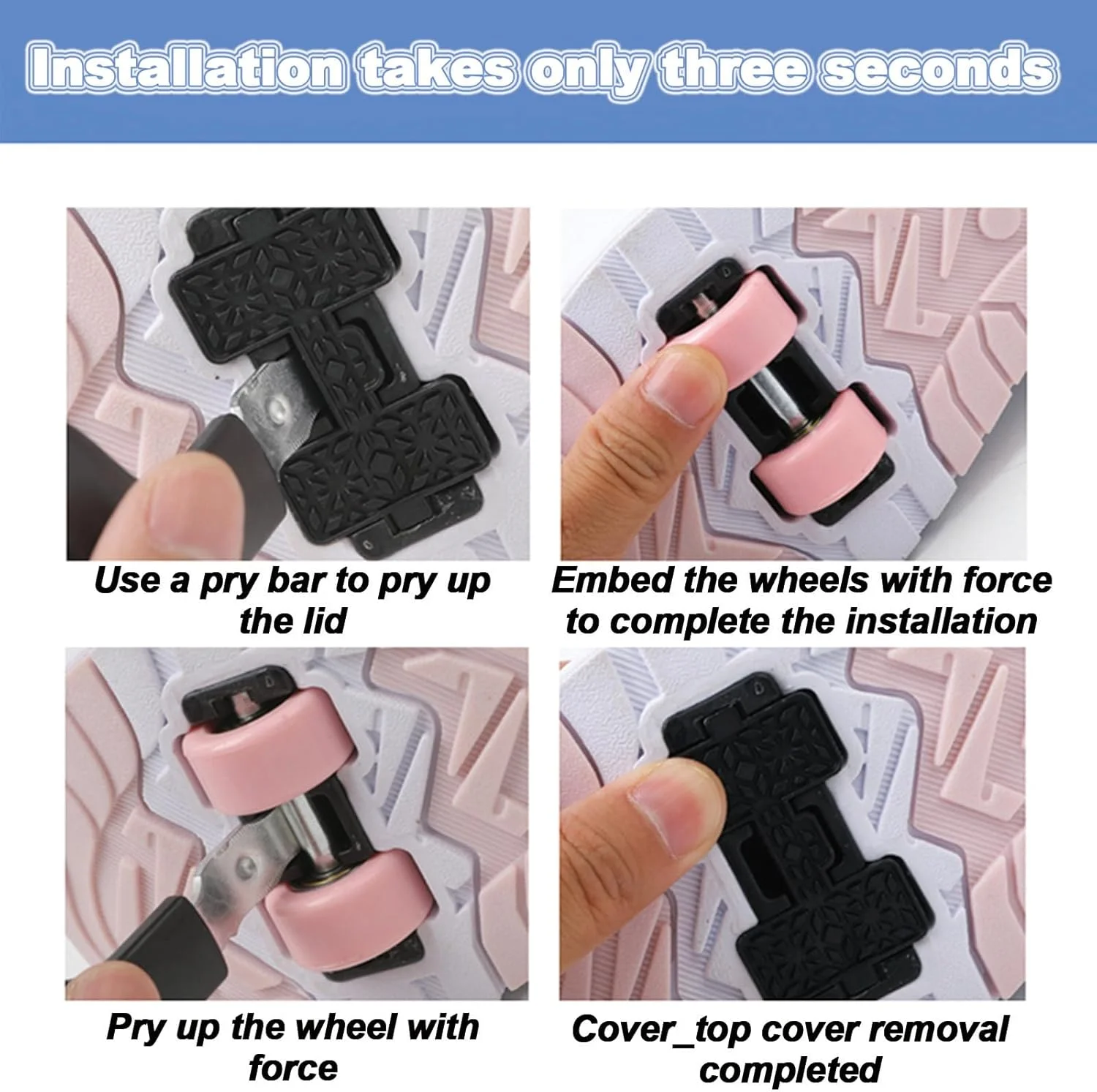 Installation takes only three seconds

Use a pry bar to pry up the lid

Embed the wheels with force to complete the installation

Pry up the wheel with force

Cover_top cover removal completed