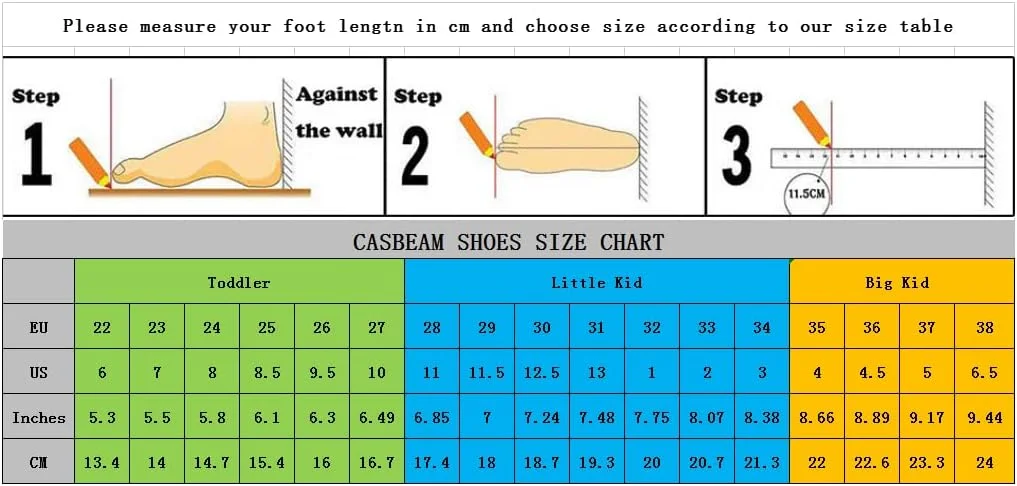 Please measure your foot lengtn in cm and choose size according to our size table

Step 1

Against the wall

Step 2

Step 3

11.5CM

CASBEAM SHOES SIZE CHART

| | Toddler | | | | | | Little Kid | | | | | | | Big Kid | | | |
|---|---|---|---|---|---|---|---|---|---|---|---|---|---|---|---|---|---|
| EU | 22 | 23 | 24 | 25 | 26 | 27 | 28 | 29 | 30 | 31 | 32 | 33 | 34 | 35 | 36 | 37 | 38 |
| US | 6 | 7 | 8 | 8.5 | 9.5 | 10 | 11 | 11.5 | 12.5 | 13 | 1 | 2 | 3 | 4 | 4.5 | 5 | 6.5 |
| Inches | 5.3 | 5.5 | 5.8 | 6.1 | 6.3 | 6.49 | 6.85 | 7 | 7.24 | 7.48 | 7.75 | 8.07 | 8.38 | 8.66 | 8.89 | 9.17 | 9.44 |
| CM | 13.4 | 14 | 14.7 | 15.4 | 16 | 16.7 | 17.4 | 18 | 18.7 | 19.3 | 20 | 20.7 | 21.3 | 22 | 22.6 | 23.3 | 24 |