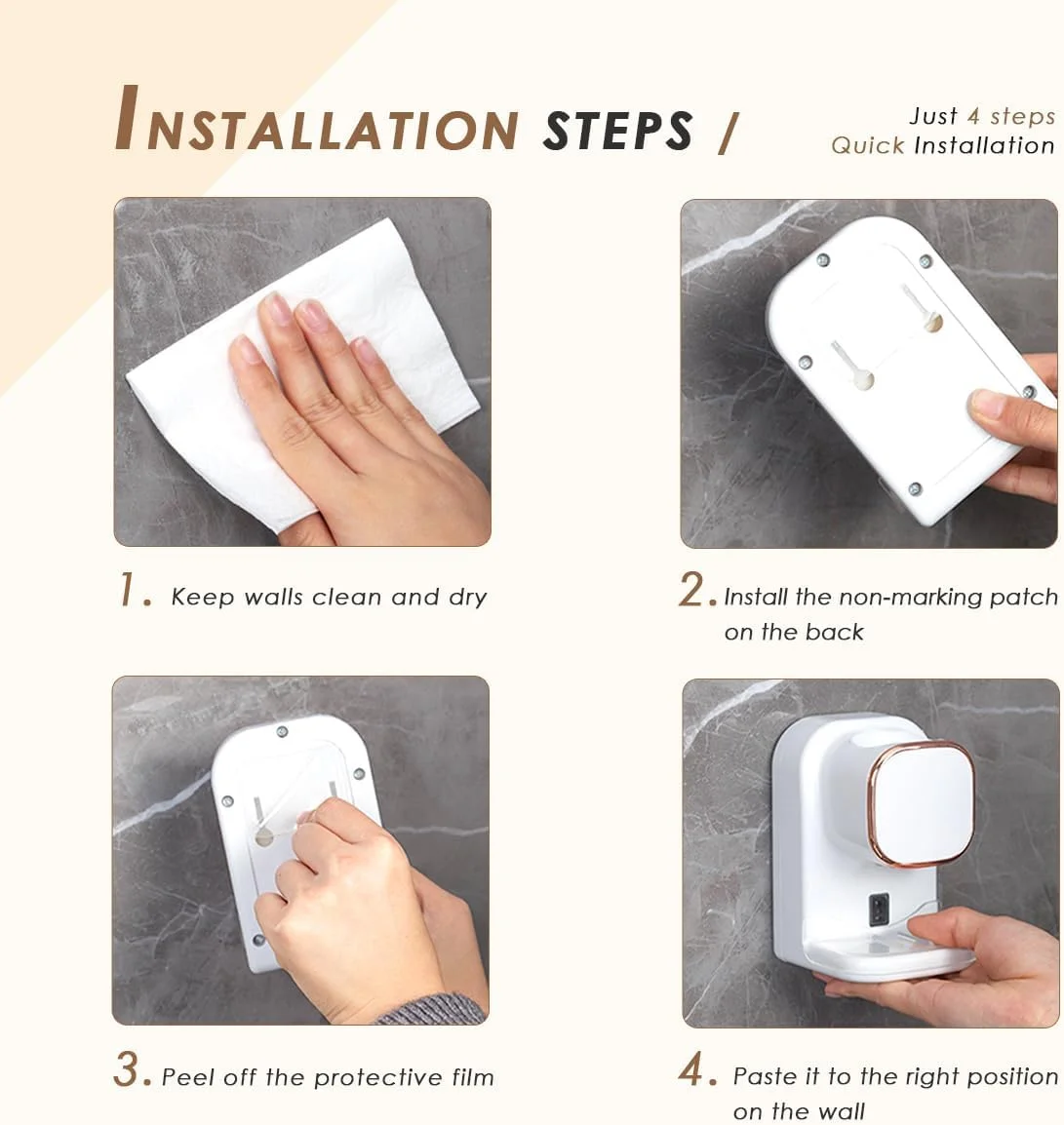 INSTALLATION STEPS /

Just 4 steps
Quick Installation

1. Keep walls clean and dry

2. Install the non-marking patch on the back

3. Peel off the protective film

4. Paste it to the right position on the wall