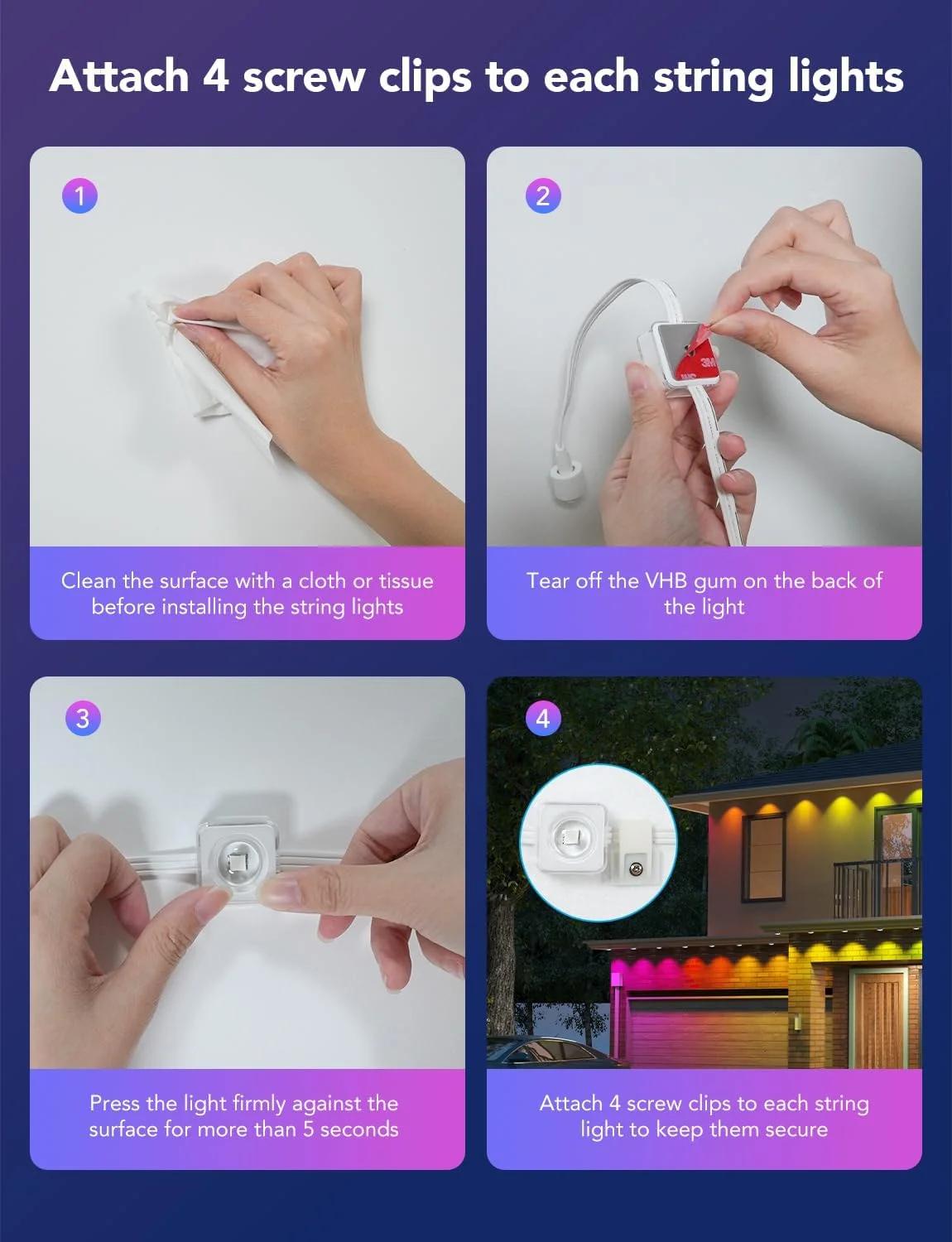 Attach 4 screw clips to each string lights

1

Clean the surface with a cloth or tissue before installing the string lights

2

3M

Tear off the VHB gum on the back of the light

3

Press the light firmly against the surface for more than 5 seconds

4

Attach 4 screw clips to each string light to keep them secure