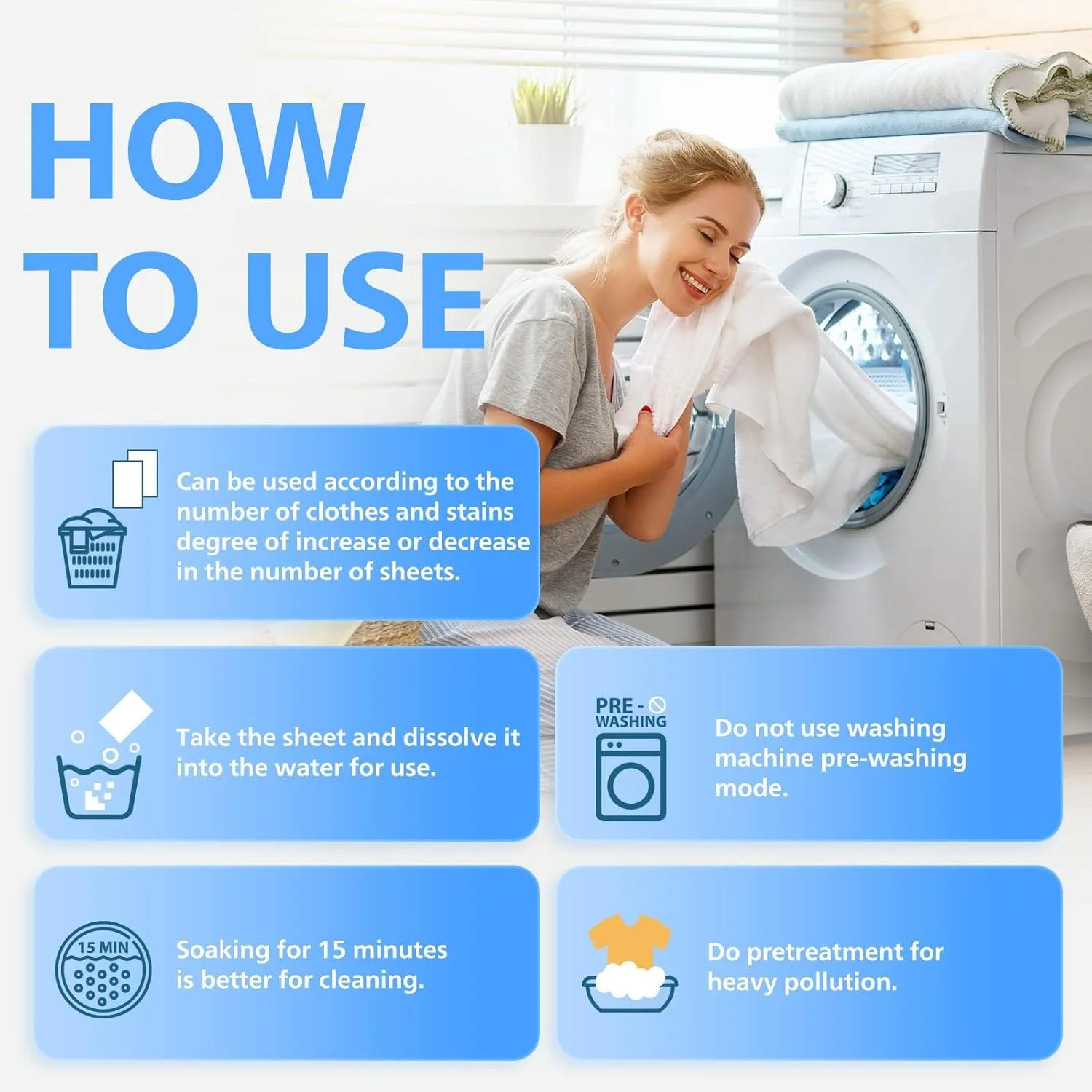 HOW TO USE

Can be used according to the number of clothes and stains degree of increase or decrease in the number of sheets.

Take the sheet and dissolve it into the water for use.

PRE - WASHING

Do not use washing machine pre-washing mode.

15 MIN

Soaking for 15 minutes is better for cleaning.

Do pretreatment for heavy pollution.