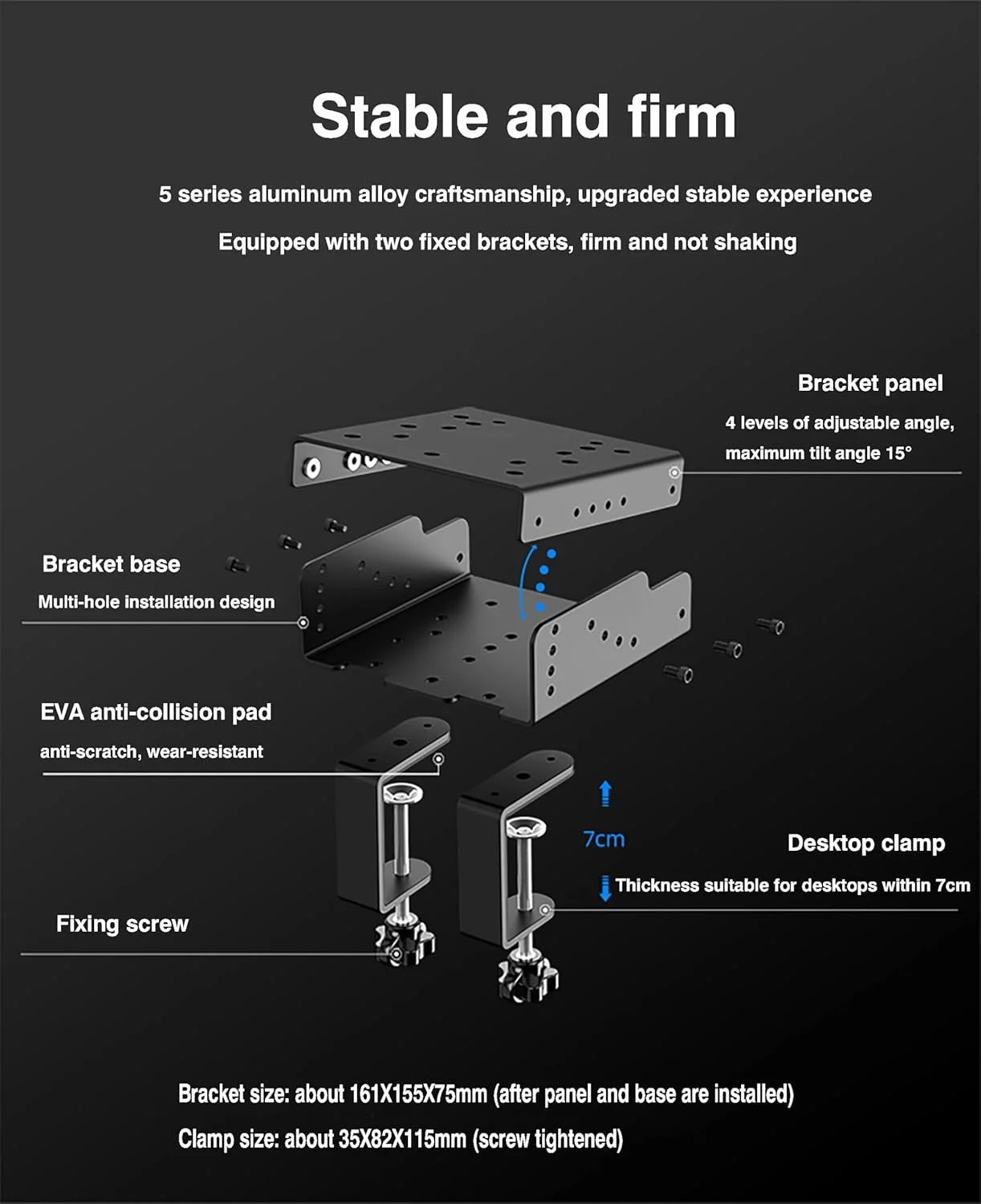 Stable and firm

5 series aluminum alloy craftsmanship, upgraded stable experience

Equipped with two fixed brackets, firm and not shaking

Bracket panel

4 levels of adjustable angle, maximum tilt angle 15°

Bracket base

Multi-hole installation design

EVA anti-collision pad

anti-scratch, wear-resistant

7cm

Desktop clamp

Thickness suitable for desktops within 7cm

Fixing screw

Bracket size: about 161X155X75mm (after panel and base are installed)

Clamp size: about 35X82X115mm (screw tightened)